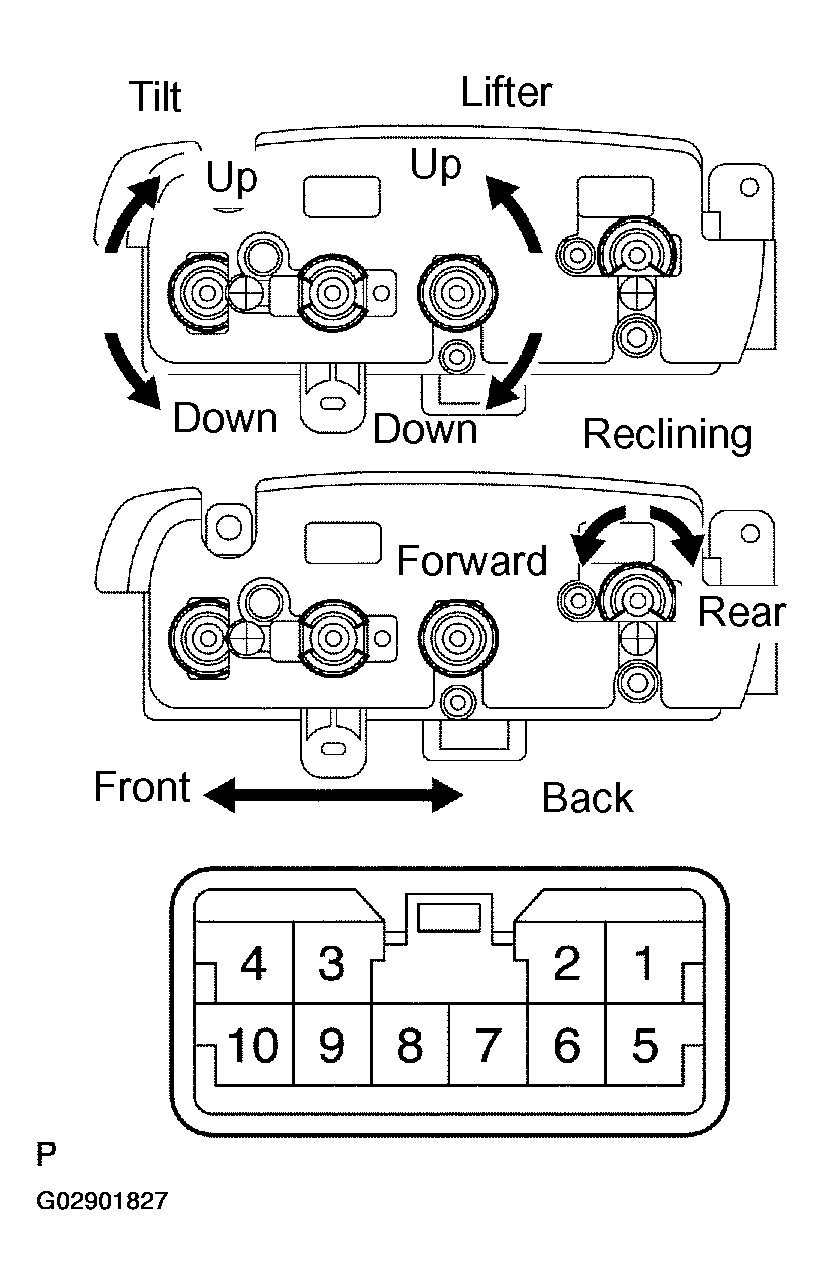 Tilt

Lifter

Up

Up

Down

Down

Reclining

Forward

Rear

Front

Back

4 3 2 1

10 9 8 7 6 5

P

G02901827