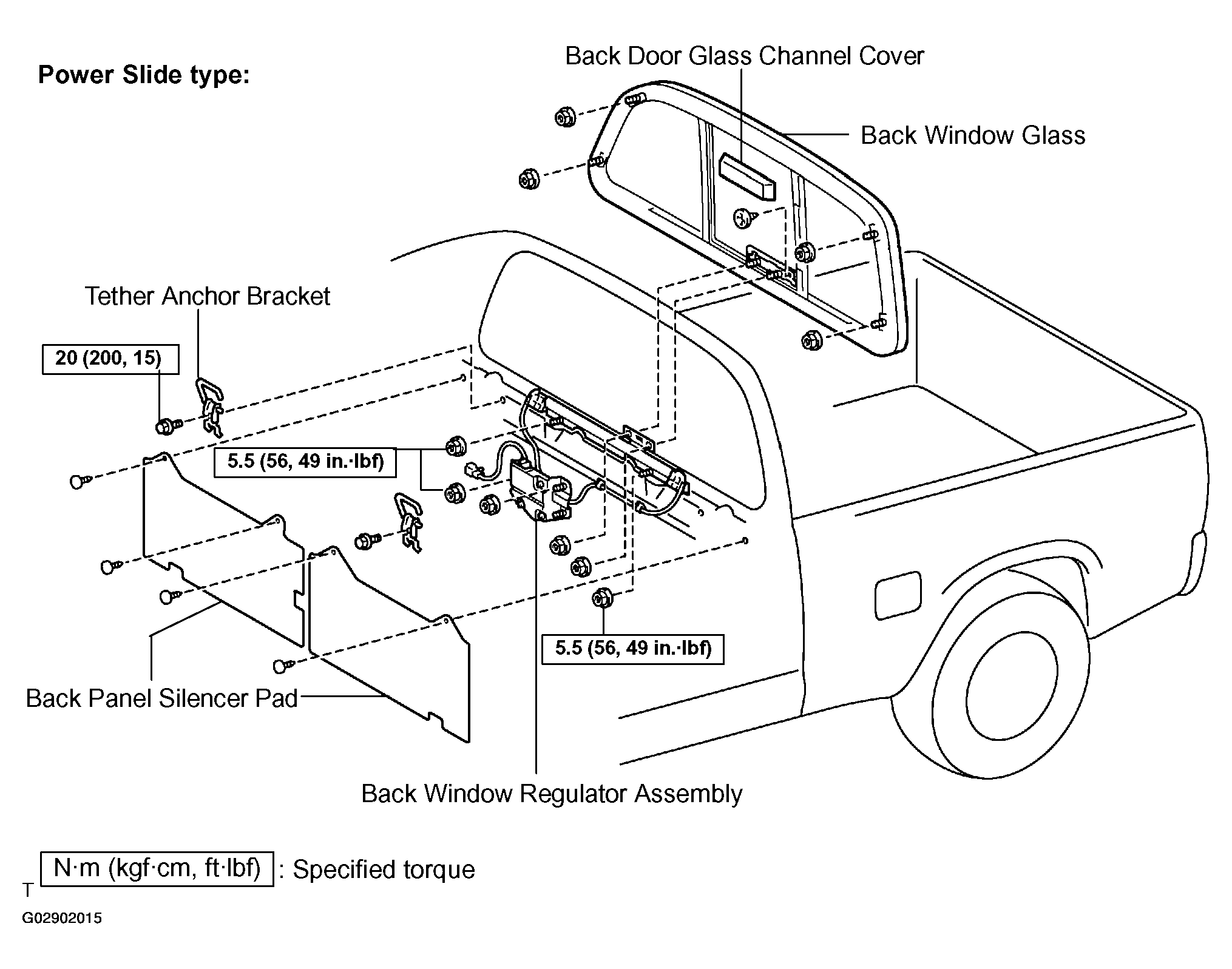 Power Slide type:

Back Door Glass Channel Cover

Back Window Glass

Tether Anchor Bracket

20 (200, 15)

5.5 (56, 49 in.·lbf)

5.5 (56, 49 in.·lbf)

Back Panel Silencer Pad

Back Window Regulator Assembly

N·m (kgf·cm, ft·lbf) : Specified torque

T

G02902015