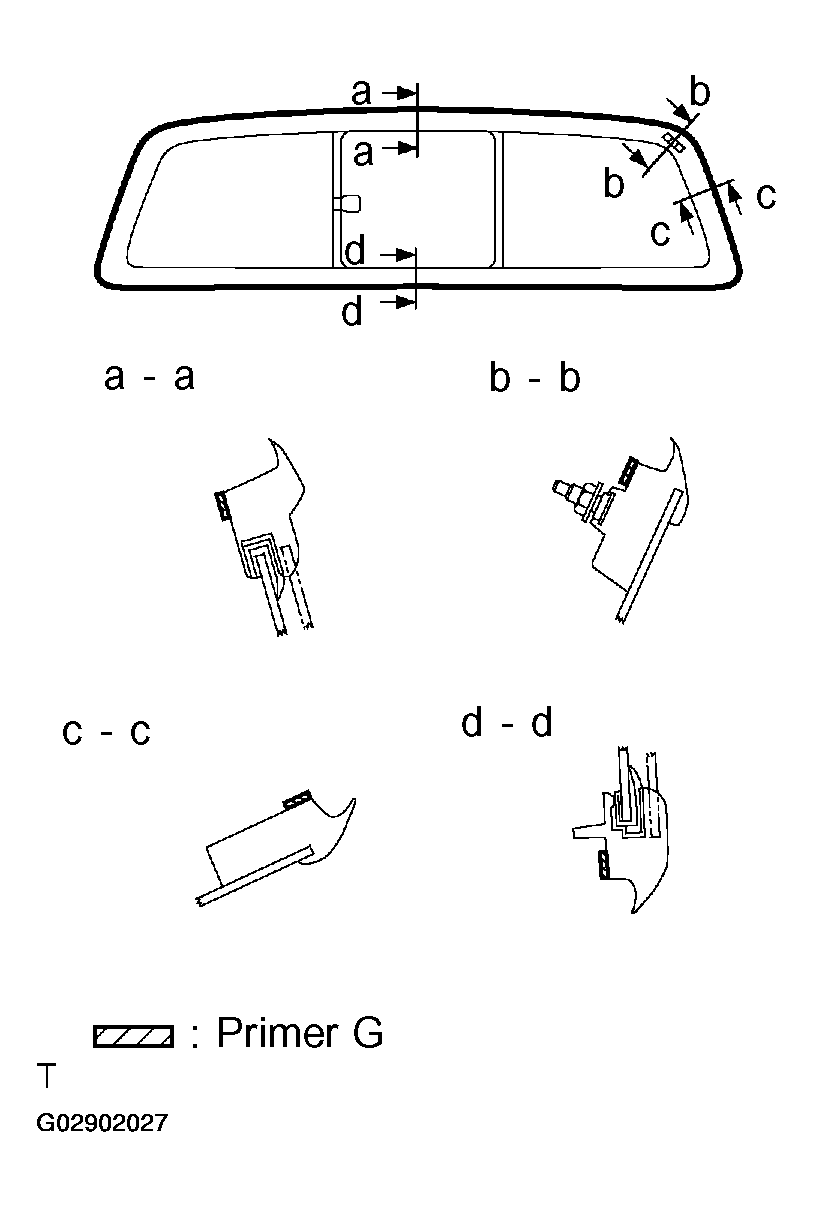 a
a
b
b
c
c
d
d

a - a

b - b

c - c

d - d

: Primer G

T

G02902027