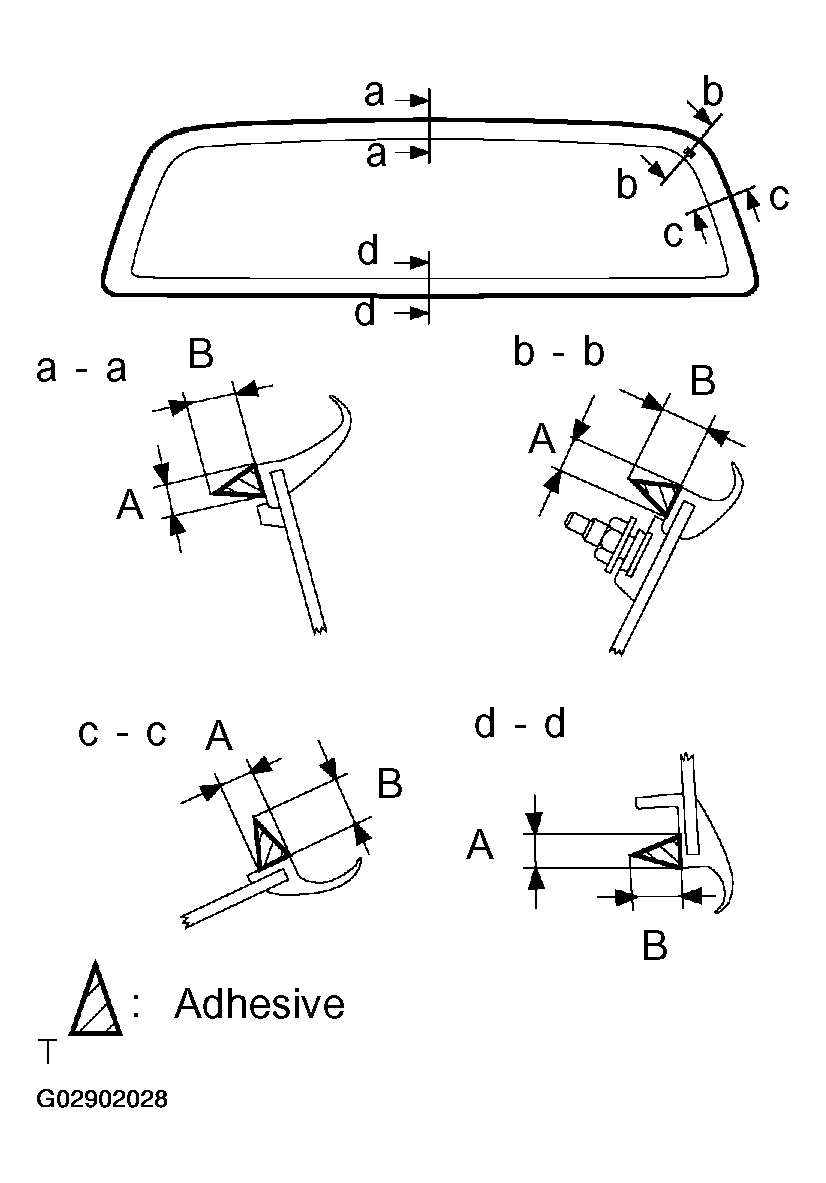 a
a
b
b
c
c
d
d

a - a
B
A

b - b
B
A

c - c
A
B

d - d
A
B

: Adhesive

T

G02902028