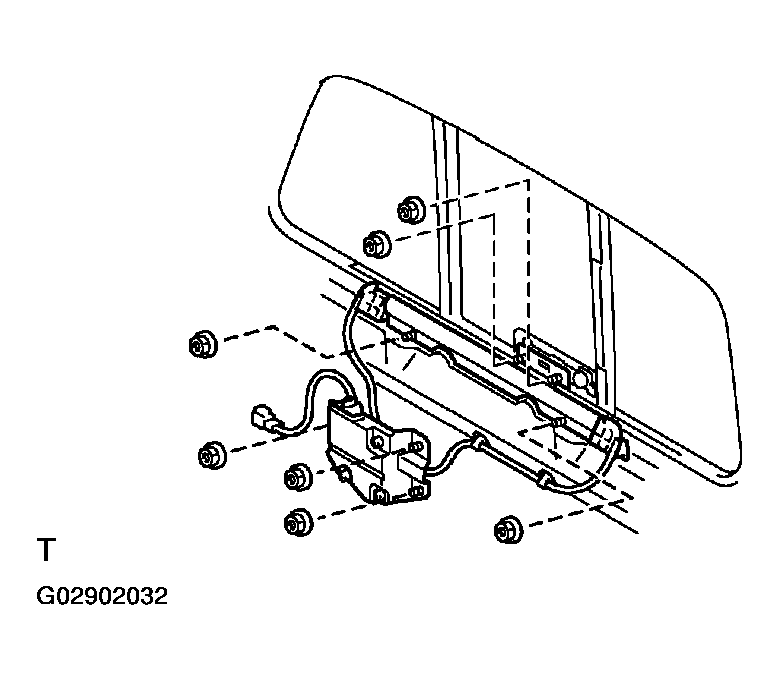 T

G02902032