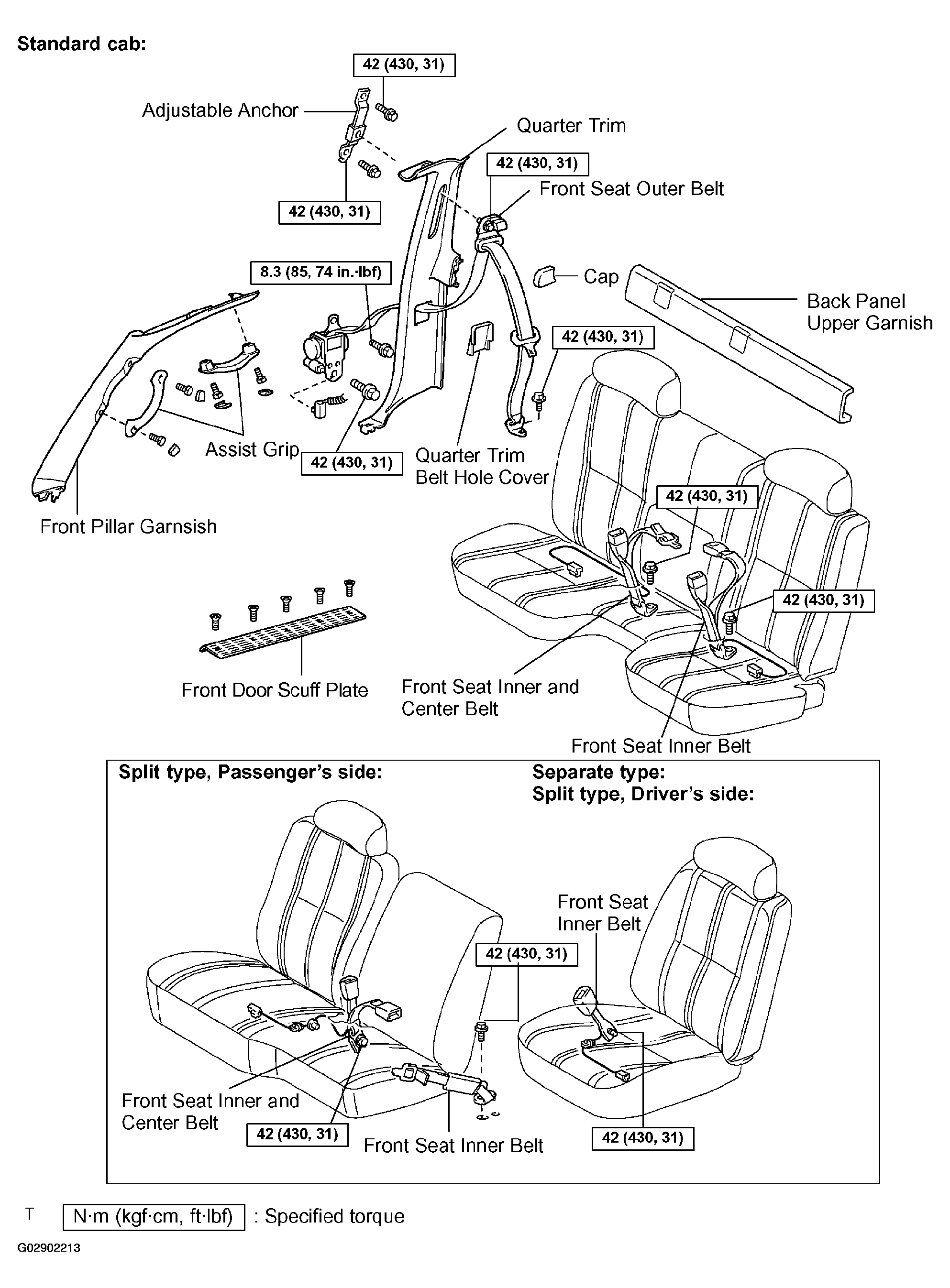 Standard cab:

42 (430, 31)

Adjustable Anchor

Quarter Trim

42 (430, 31)

Front Seat Outer Belt

42 (430, 31)

8.3 (85, 74 in.·lbf)

Cap

Back Panel Upper Garnish

42 (430, 31)

Assist Grip

42 (430, 31)

Quarter Trim Belt Hole Cover

Front Pillar Garnsish

42 (430, 31)

42 (430, 31)

Front Door Scuff Plate

Front Seat Inner and Center Belt

Front Seat Inner Belt

Split type, Passenger's side:

Separate type:
Split type, Driver's side:

Front Seat Inner Belt

42 (430, 31)

Front Seat Inner and Center Belt

42 (430, 31)

Front Seat Inner Belt

42 (430, 31)

T N·m (kgf·cm, ft·lbf) : Specified torque

G02902213