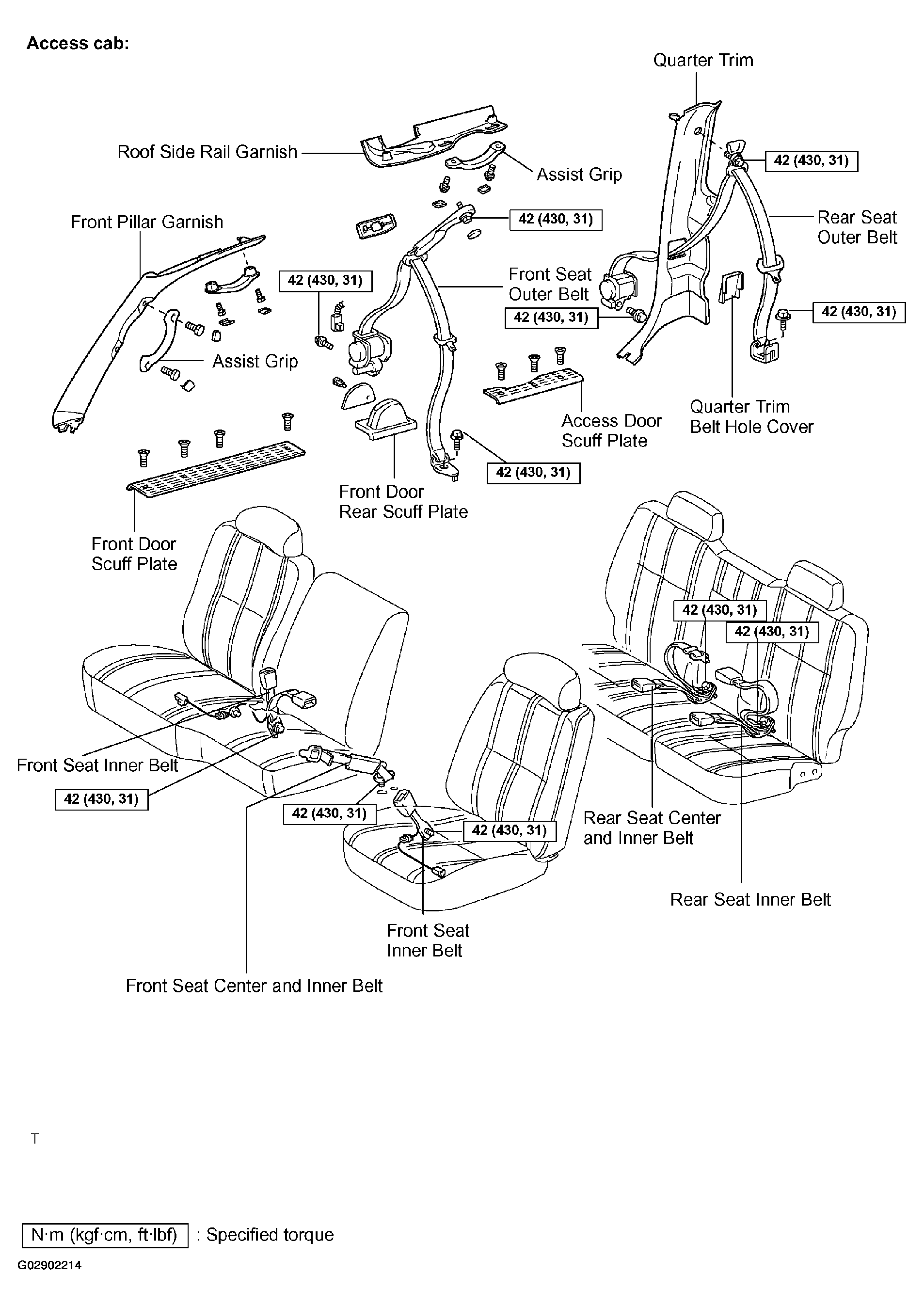 Access cab:

Quarter Trim

Roof Side Rail Garnish

Assist Grip

42 (430, 31)

Front Pillar Garnish

42 (430, 31)

Rear Seat Outer Belt

42 (430, 31)

Front Seat Outer Belt

42 (430, 31)

42 (430, 31)

Assist Grip

Access Door Scuff Plate

Quarter Trim Belt Hole Cover

42 (430, 31)

Front Door Rear Scuff Plate

Front Door Scuff Plate

42 (430, 31)

42 (430, 31)

Front Seat Inner Belt

42 (430, 31)

42 (430, 31)

42 (430, 31)

Rear Seat Center and Inner Belt

Rear Seat Inner Belt

Front Seat Inner Belt

Front Seat Center and Inner Belt

T

N·m (kgf·cm, ft·lbf) : Specified torque

G02902214