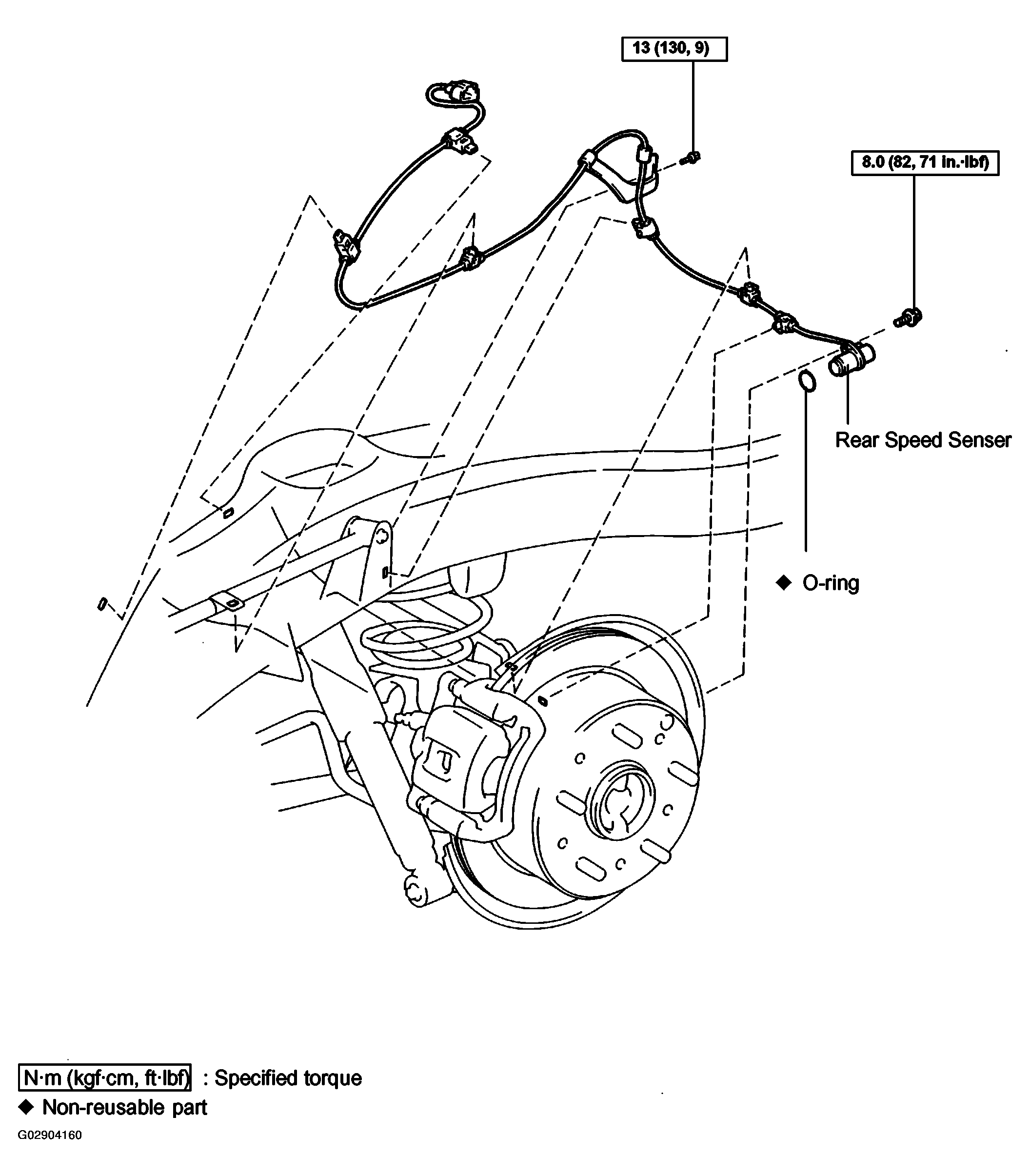 13 (130, 9)

8.0 (82, 71 in.·lbf)

Rear Speed Senser

◆ O-ring

N·m (kgf·cm, ft·lbf) : Specified torque
◆ Non-reusable part

G02904160