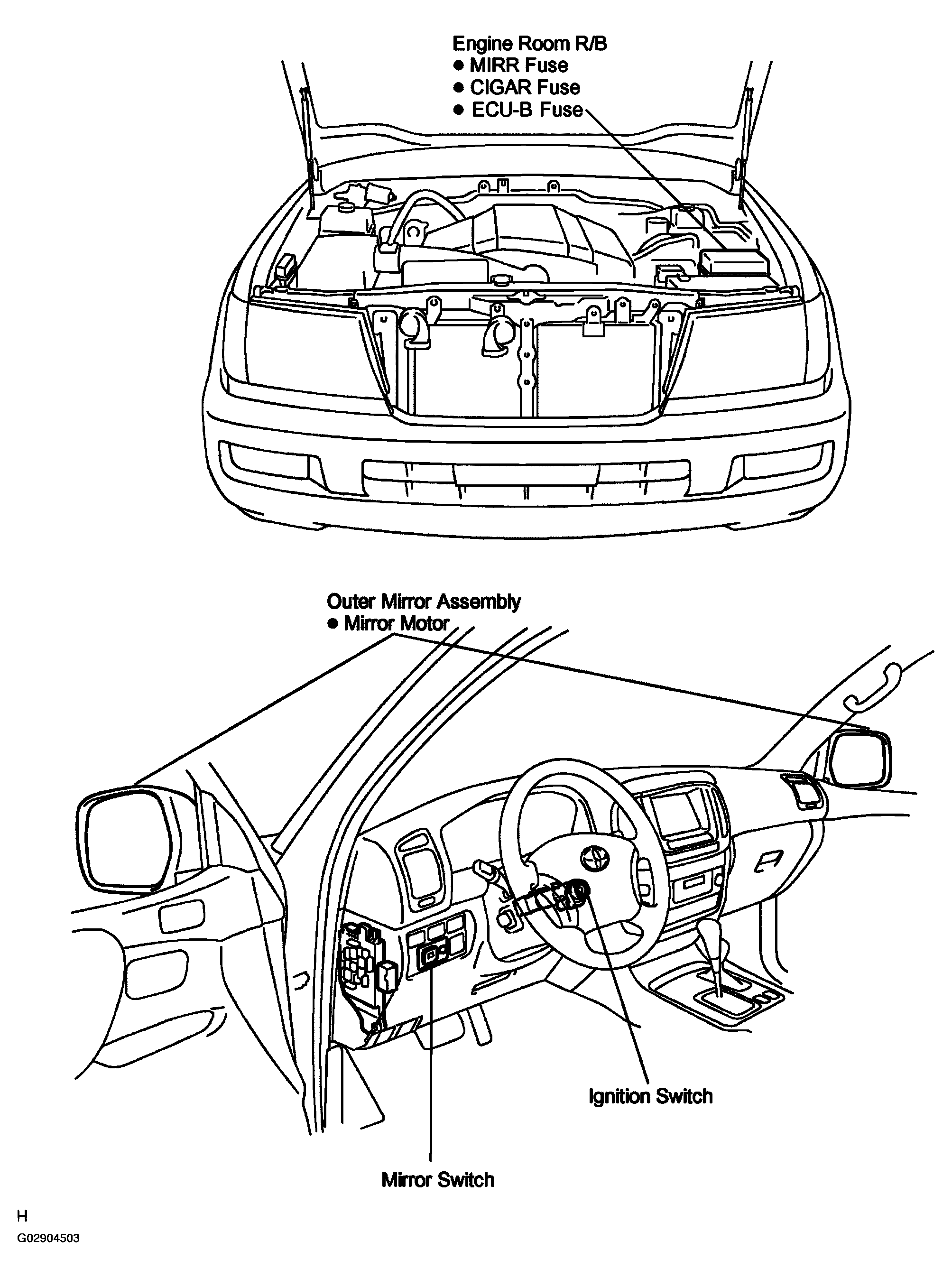 Engine Room R/B
● MIRR Fuse
● CIGAR Fuse
● ECU-B Fuse

Outer Mirror Assembly
● Mirror Motor

Ignition Switch

Mirror Switch

H
G02904503