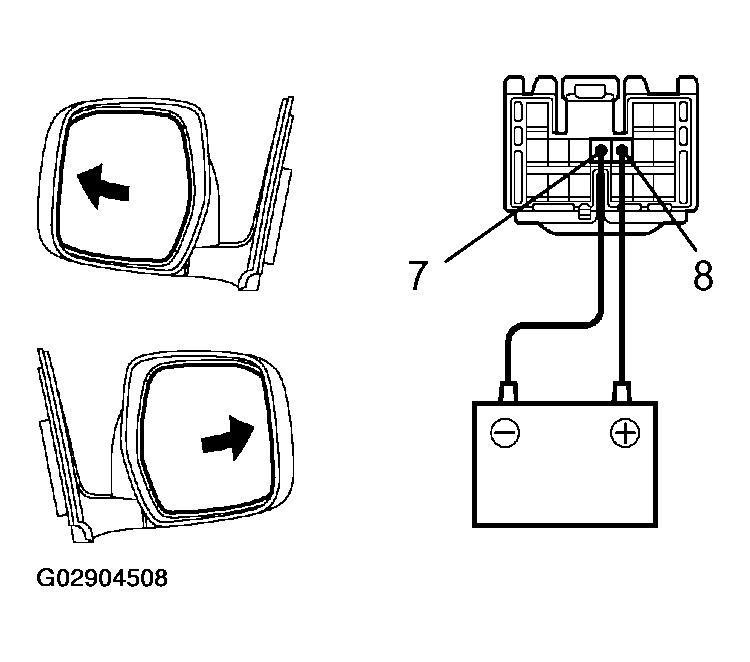 7
8
−
+
G02904508