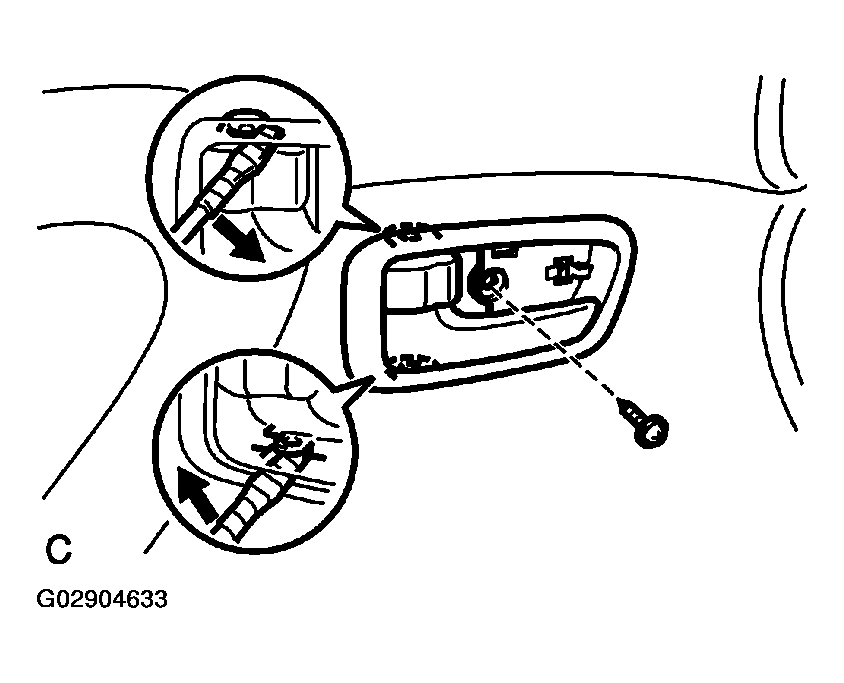 C

G02904633