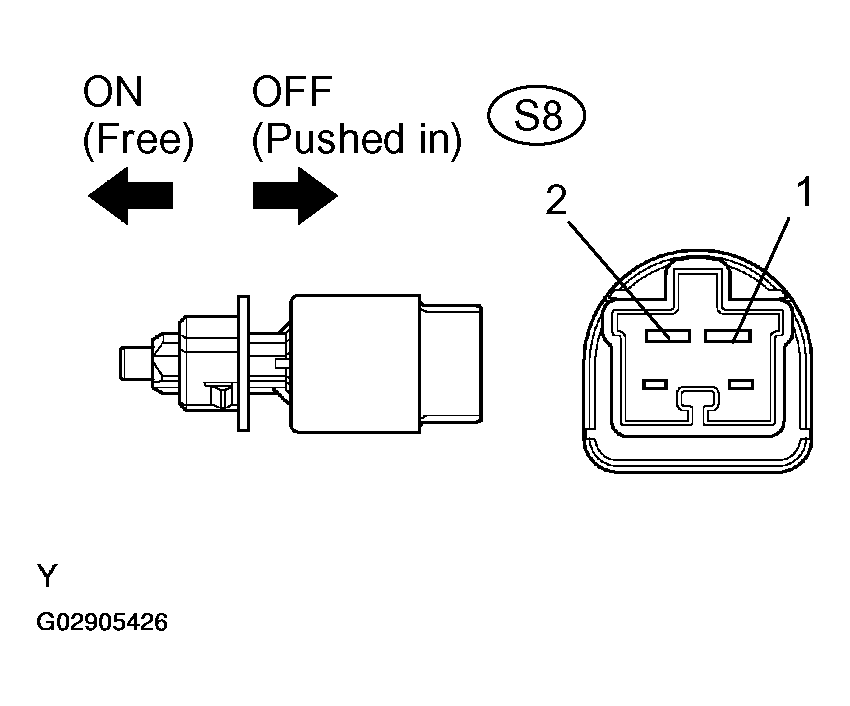 ON
(Free)

OFF
(Pushed in)

S8

2

1

Y

G02905426