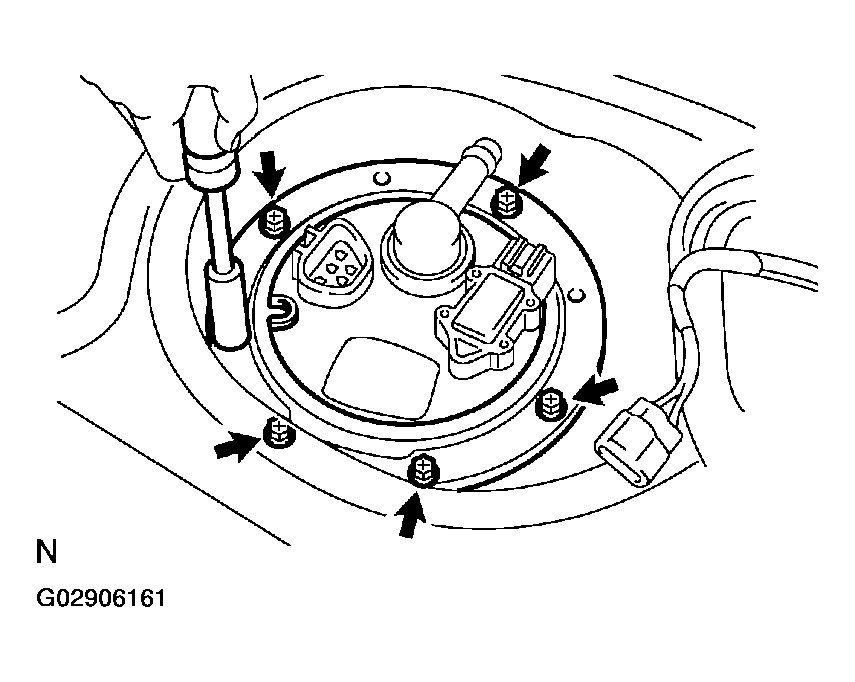 N

G02906161