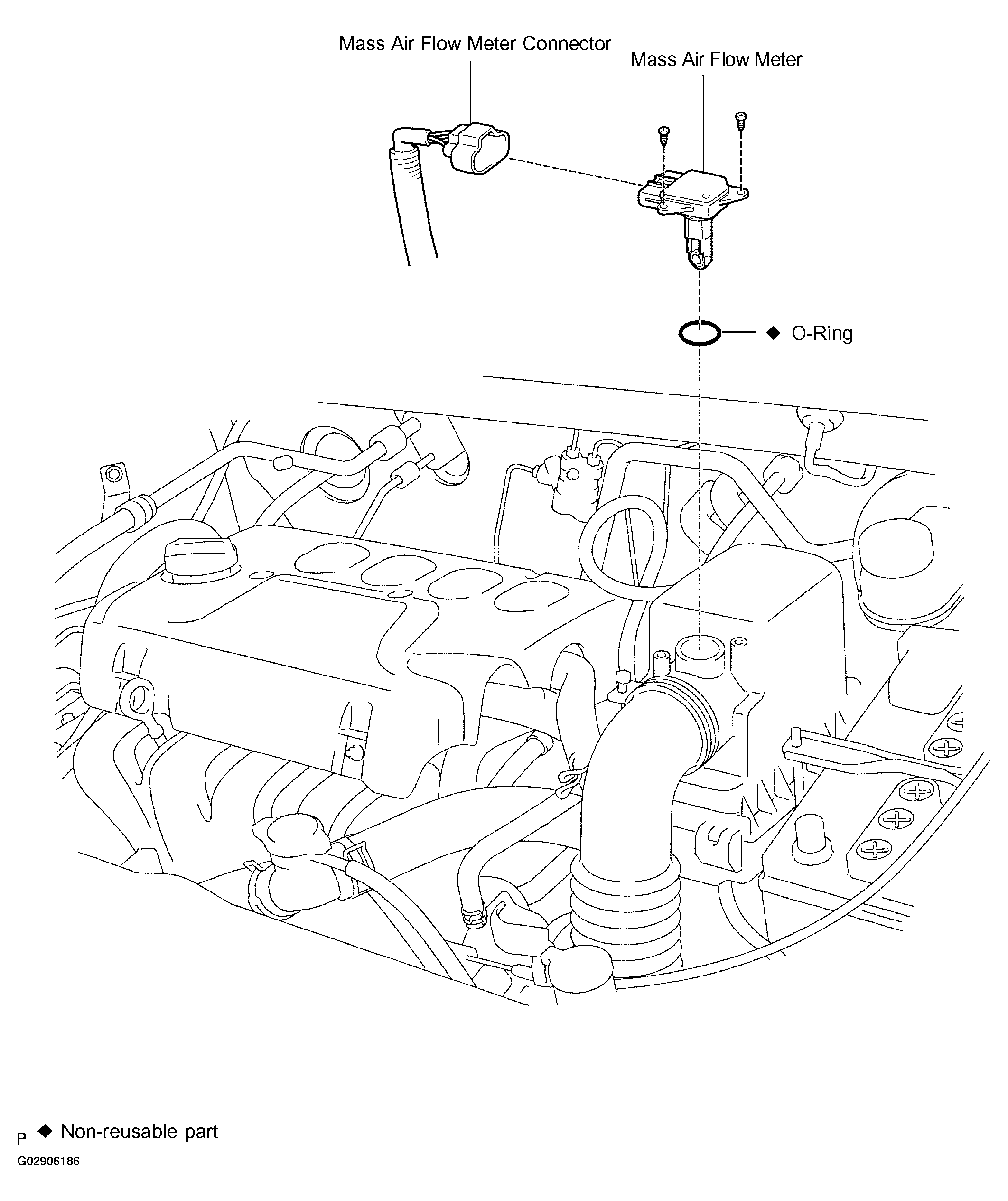 Mass Air Flow Meter Connector

Mass Air Flow Meter

◆ O-Ring

P ◆ Non-reusable part

G02906186