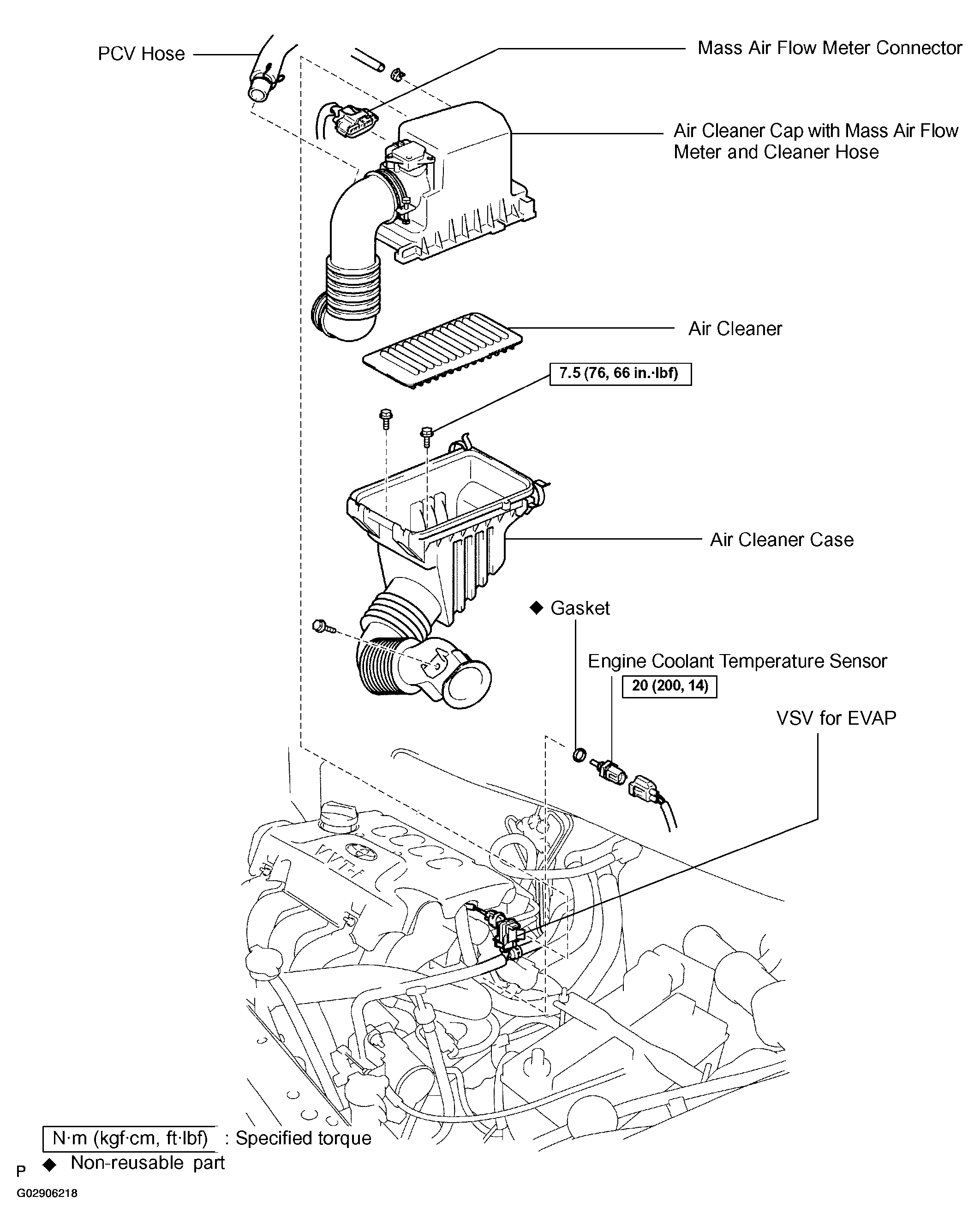 PCV Hose

Mass Air Flow Meter Connector

Air Cleaner Cap with Mass Air Flow Meter and Cleaner Hose

Air Cleaner

7.5 (76, 66 in.·lbf)

Air Cleaner Case

◆ Gasket

Engine Coolant Temperature Sensor

20 (200, 14)

VSV for EVAP

VVT-i

N·m (kgf·cm, ft·lbf) : Specified torque

◆ Non-reusable part

P

G02906218