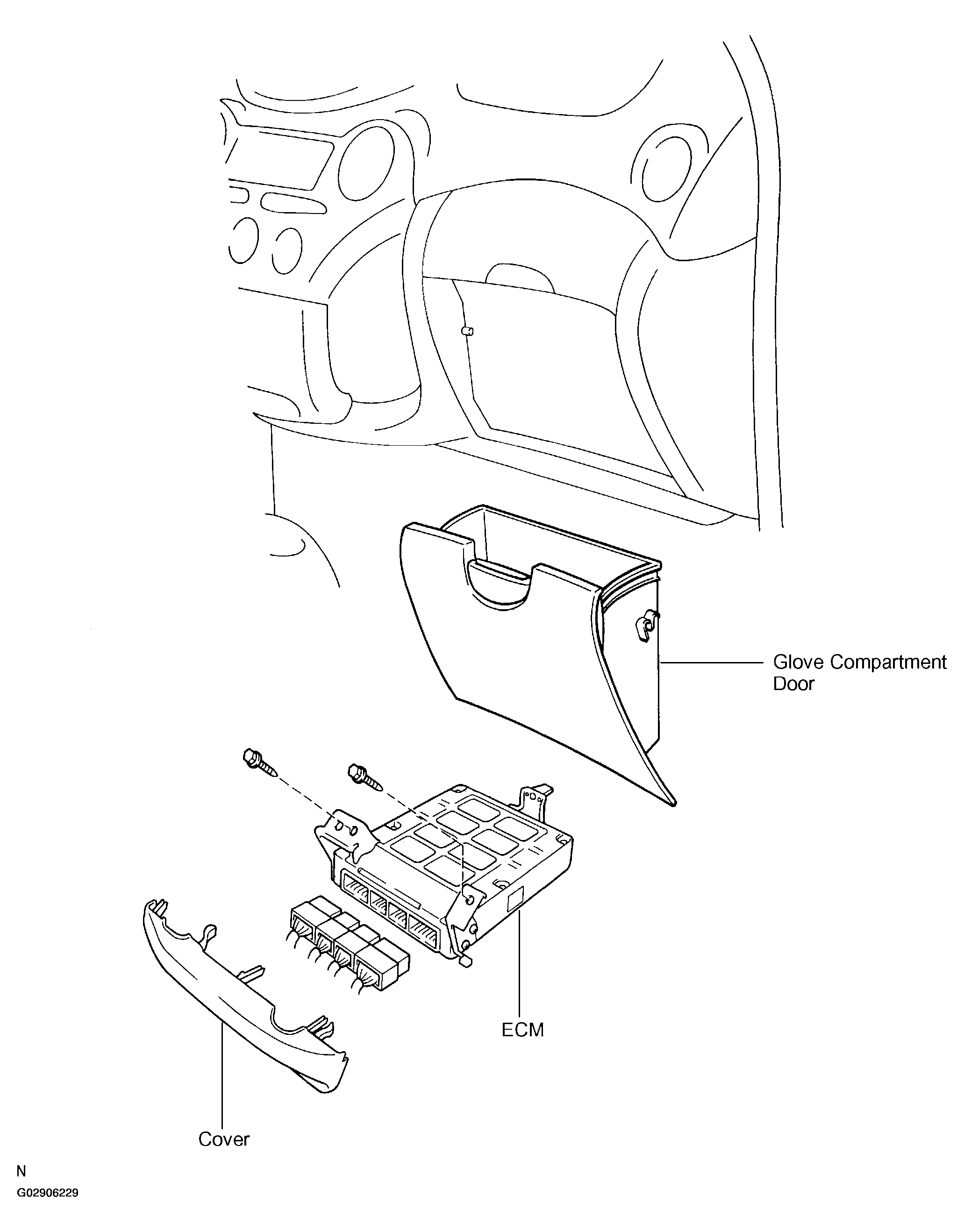 Glove Compartment Door

ECM

Cover

N

G02906229