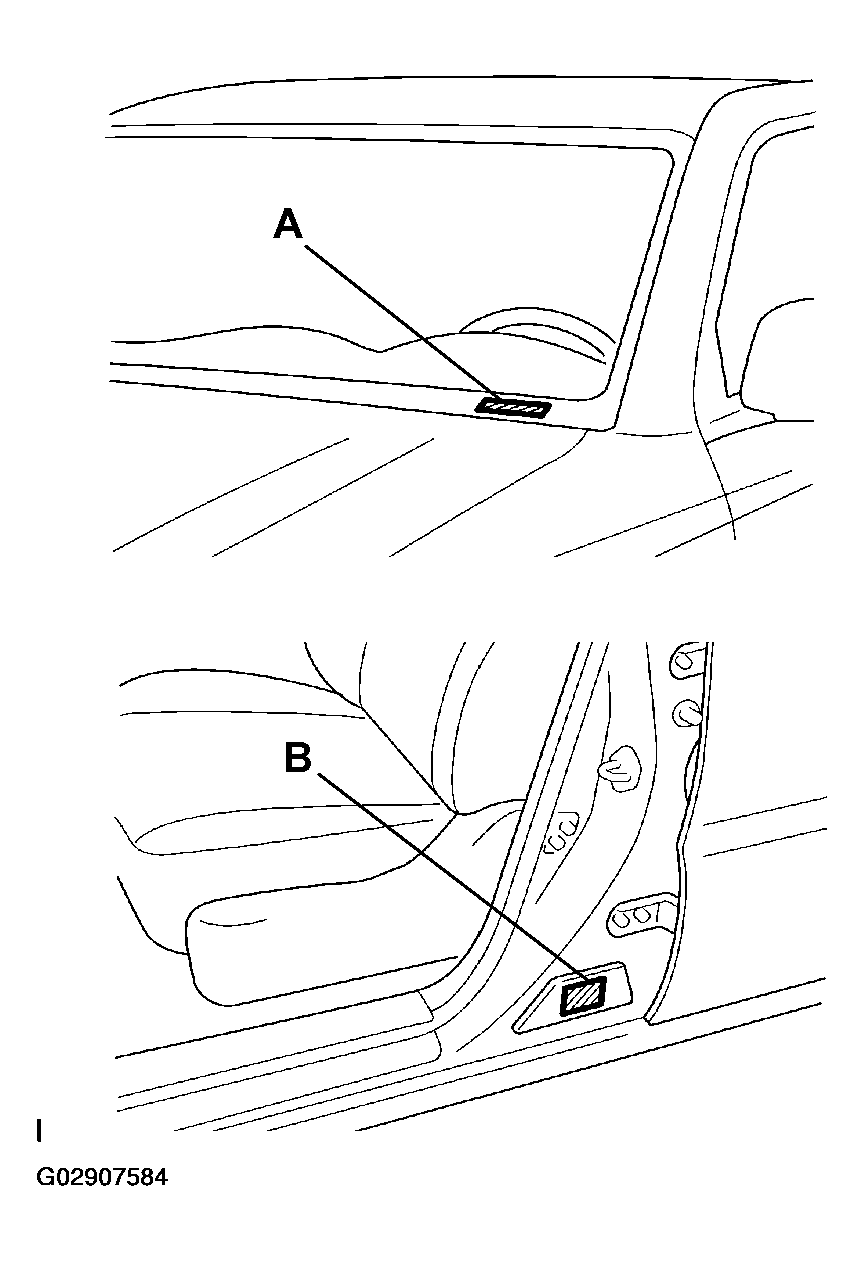 A

B

I

G02907584