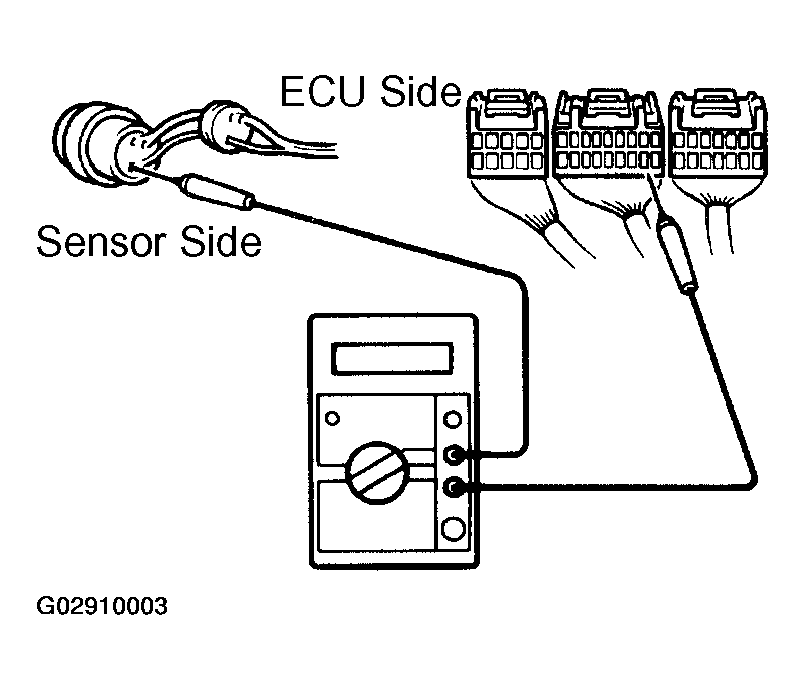 ECU Side

Sensor Side

G02910003