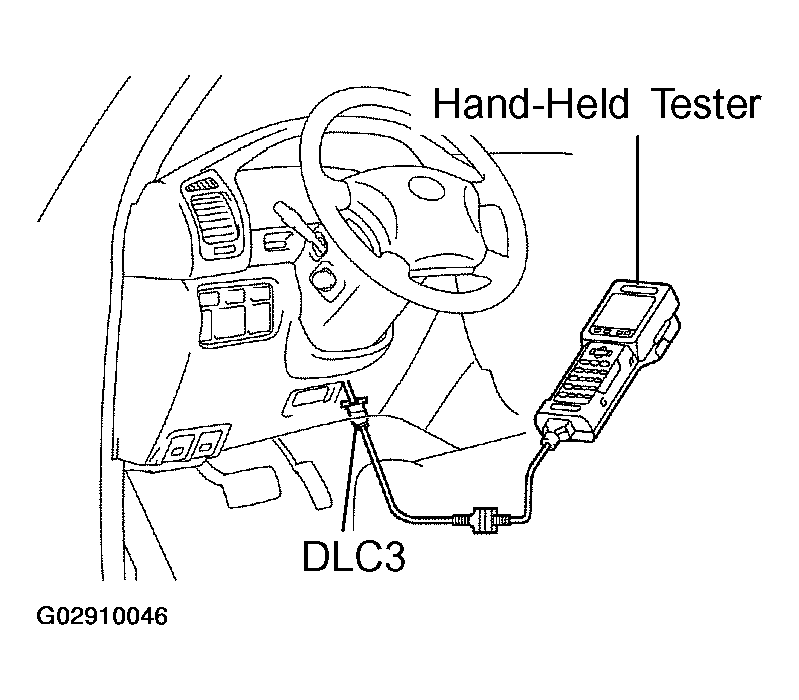 Hand-Held Tester

DLC3

G02910046