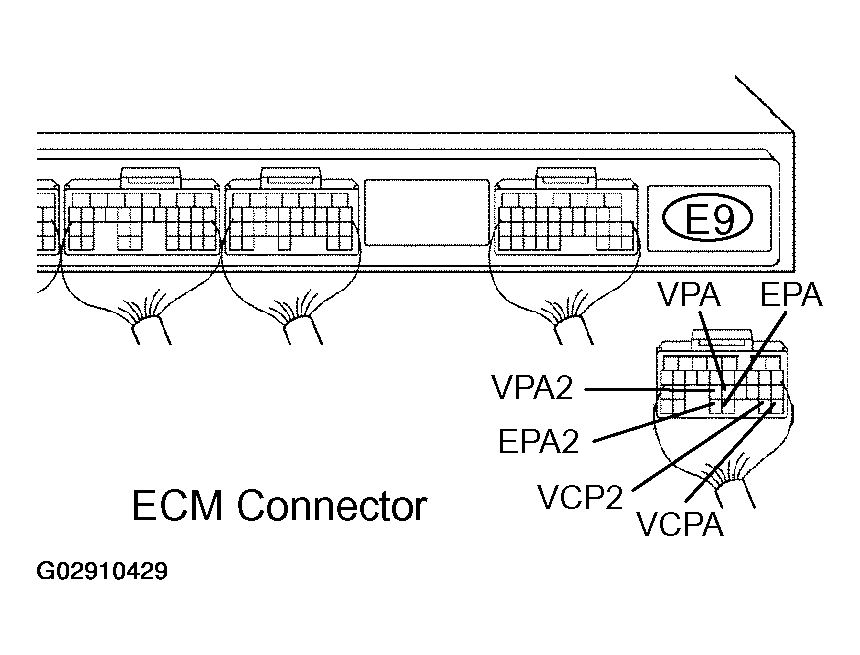 E9

VPA EPA

VPA2

EPA2

VCP2

VCPA

ECM Connector

G02910429