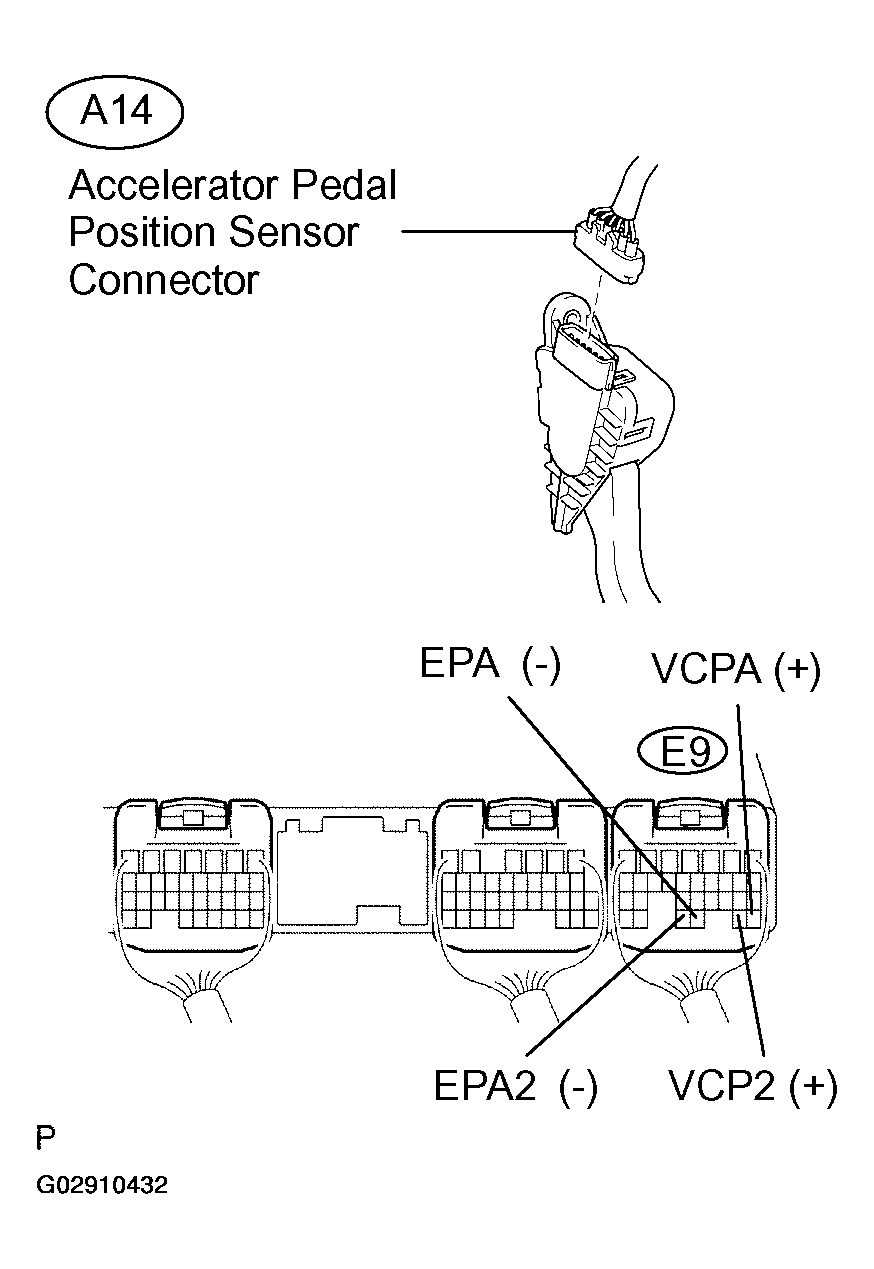 A14

Accelerator Pedal Position Sensor Connector

EPA (-)

VCPA (+)

E9

EPA2 (-)

VCP2 (+)

P

G02910432