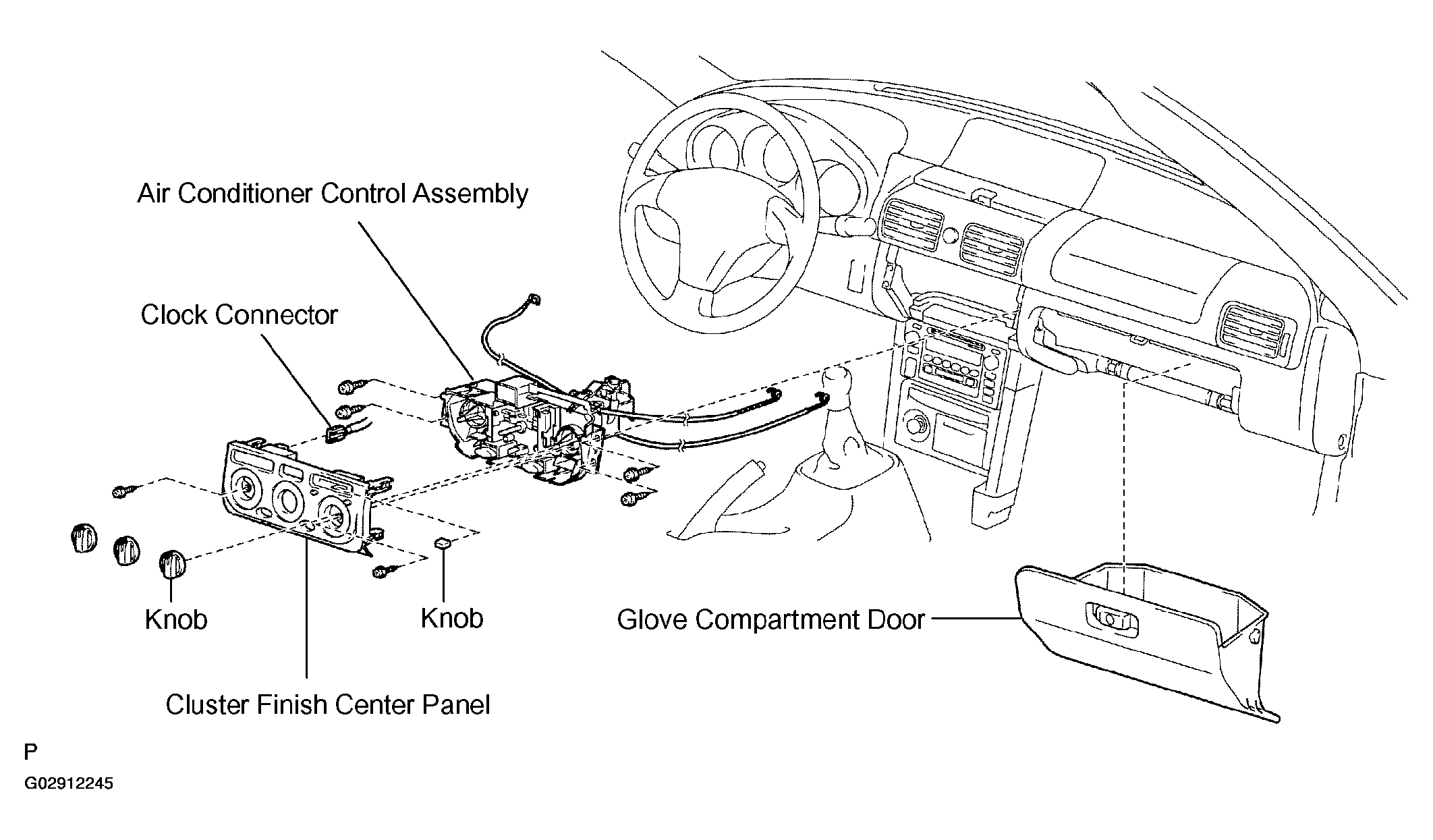 Air Conditioner Control Assembly

Clock Connector

Knob

Knob

Glove Compartment Door

Cluster Finish Center Panel

P

G02912245