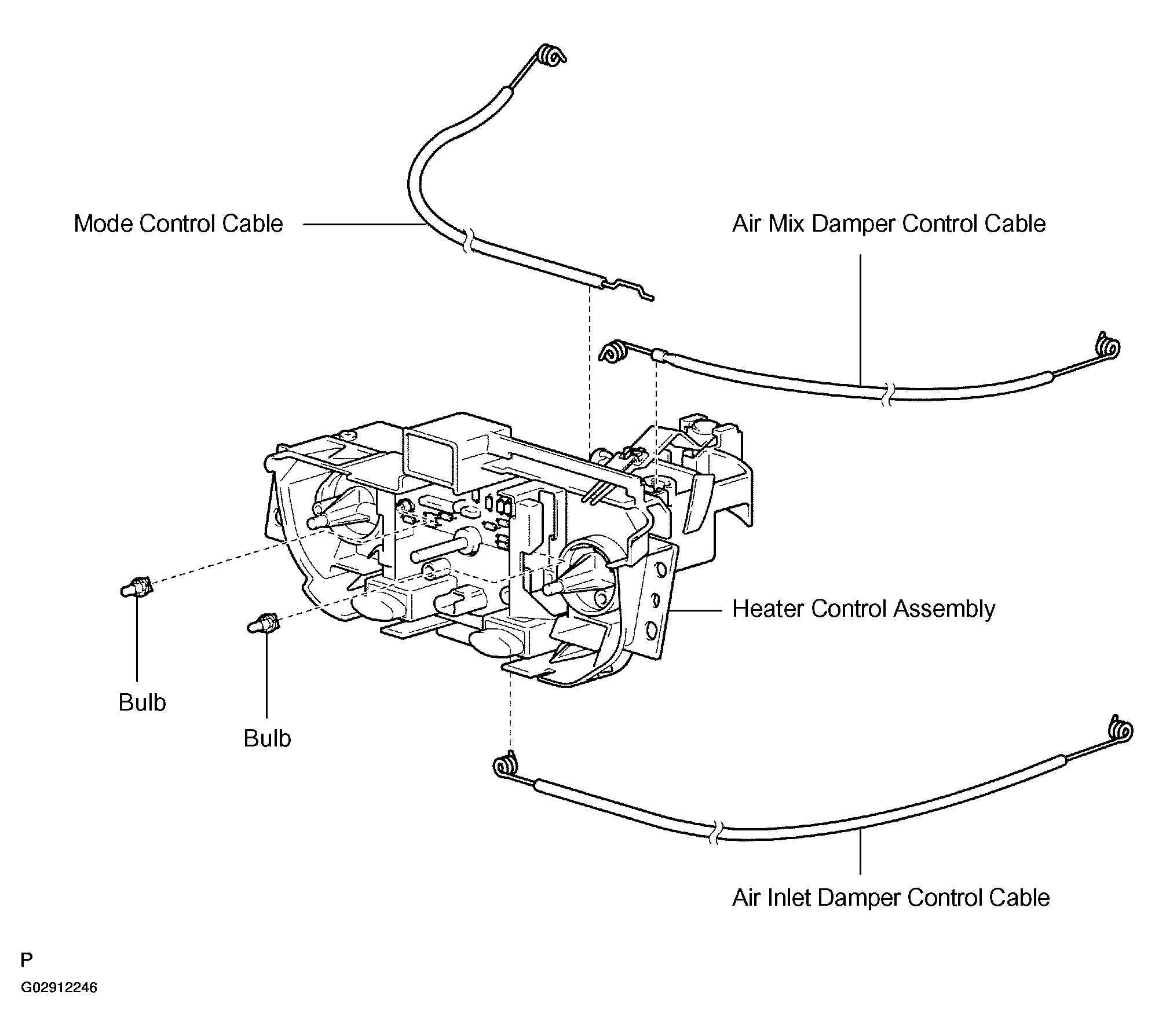 Mode Control Cable

Air Mix Damper Control Cable

Heater Control Assembly

Bulb

Bulb

Air Inlet Damper Control Cable

P

G02912246