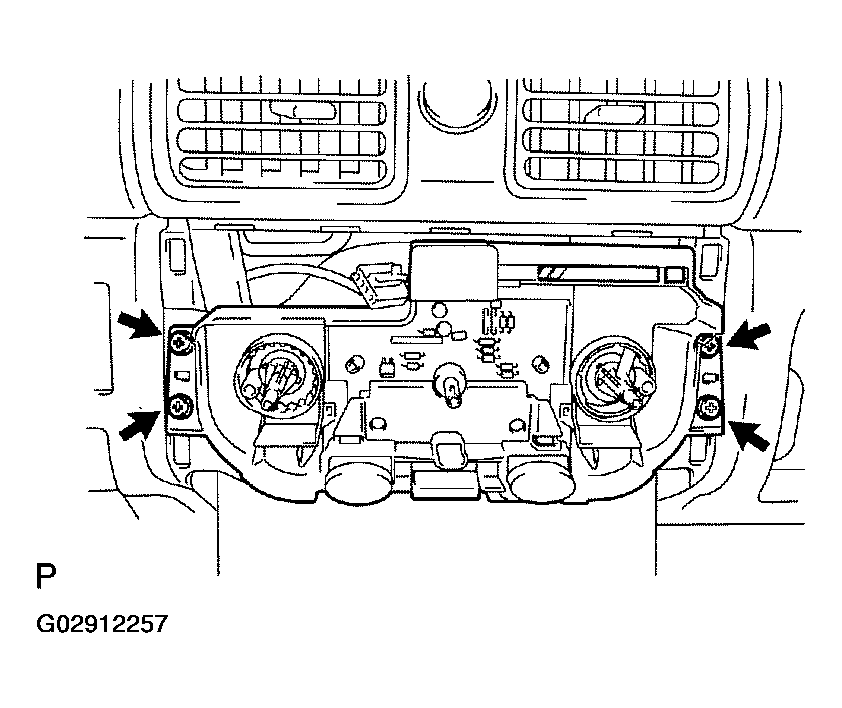 P

G02912257