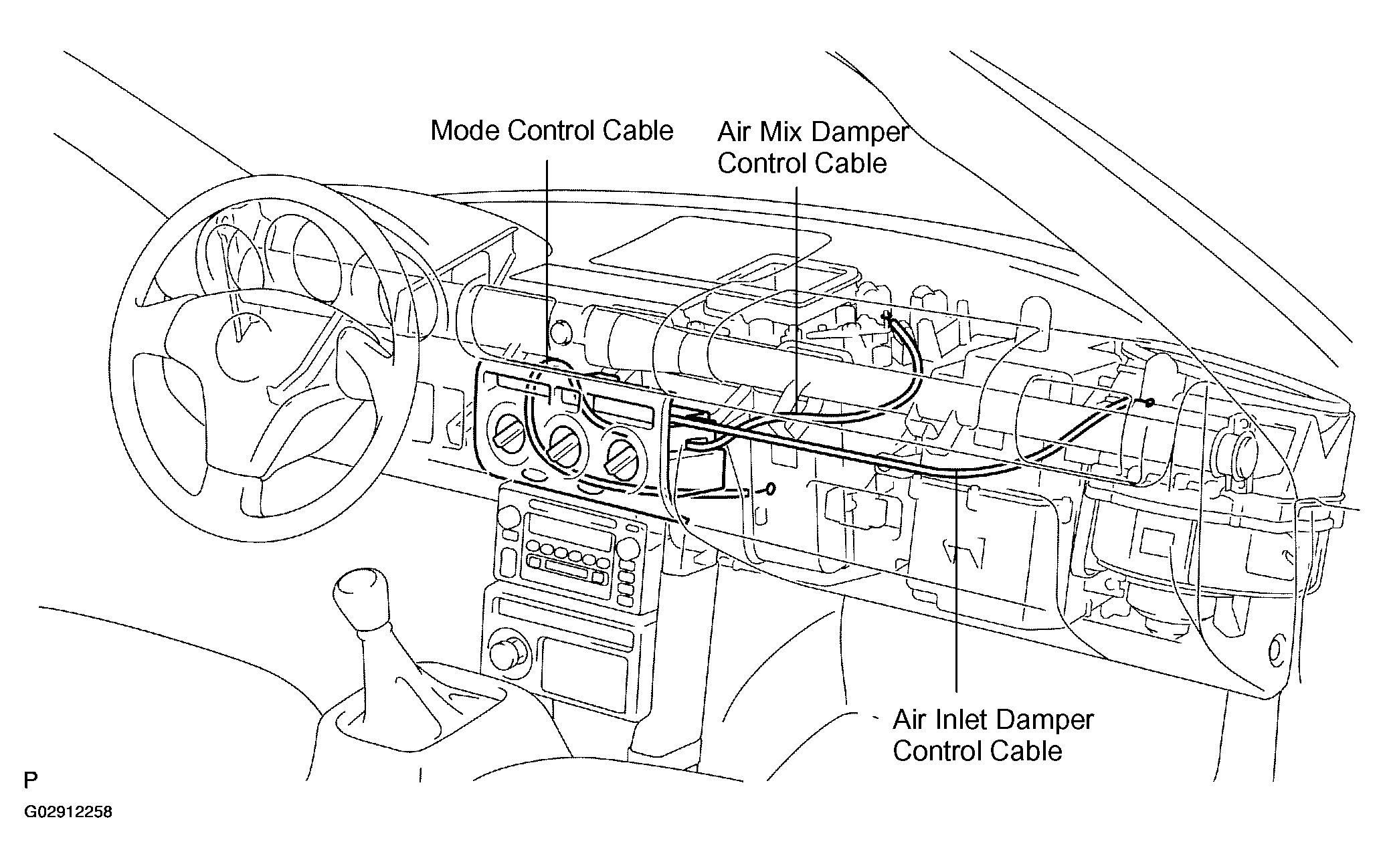 Mode Control Cable

Air Mix Damper Control Cable

Air Inlet Damper Control Cable

P

G02912258