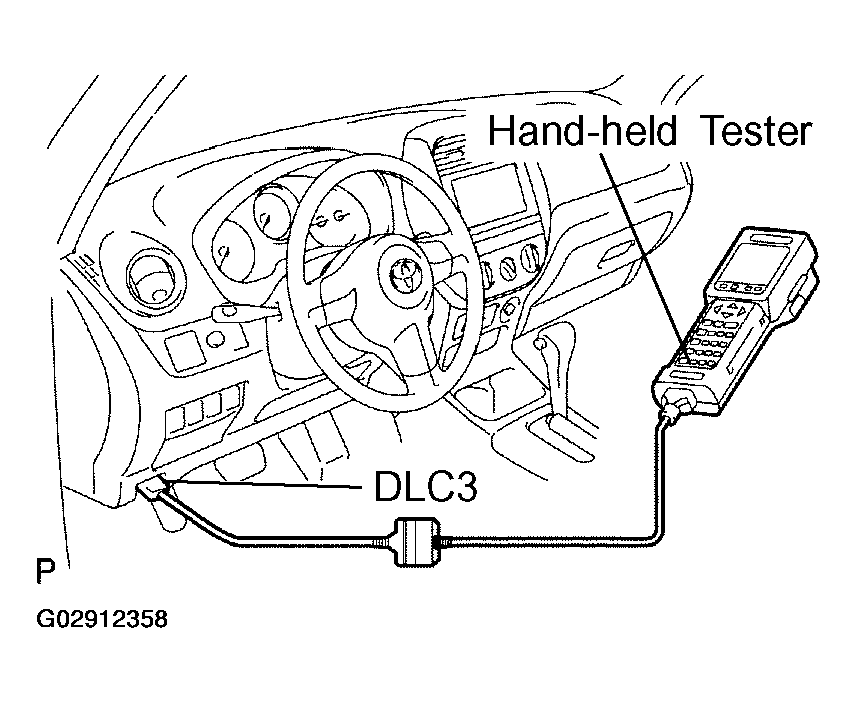 Hand-held Tester

DLC3

P

G02912358