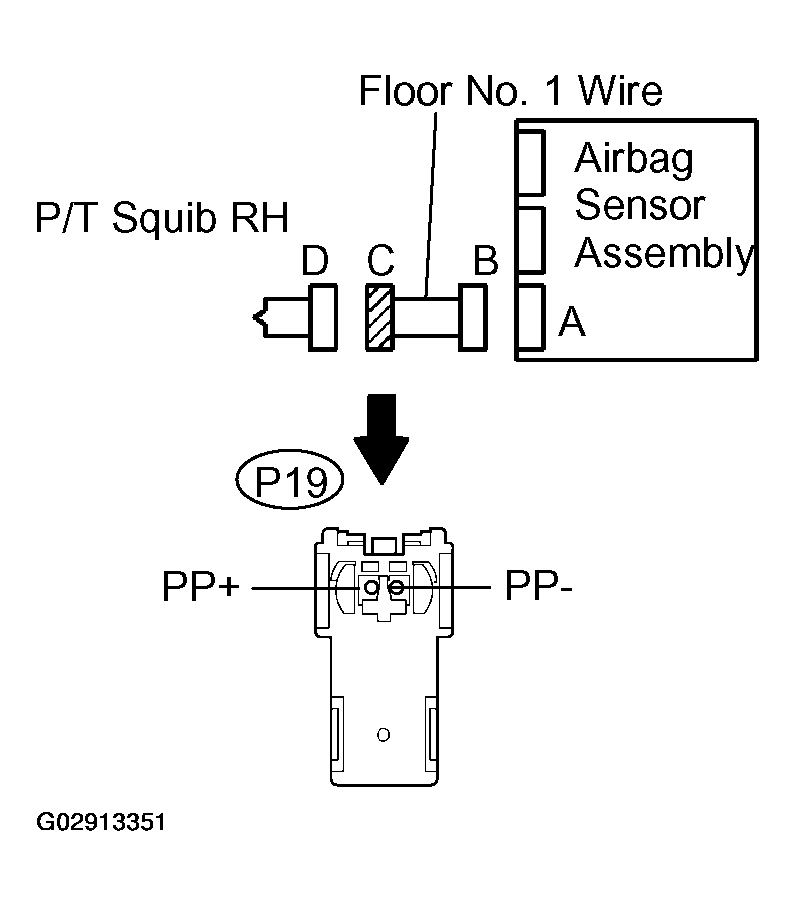 Floor No. 1 Wire

Airbag Sensor Assembly

P/T Squib RH

D

C

B

A

P19

PP+

PP-

G02913351