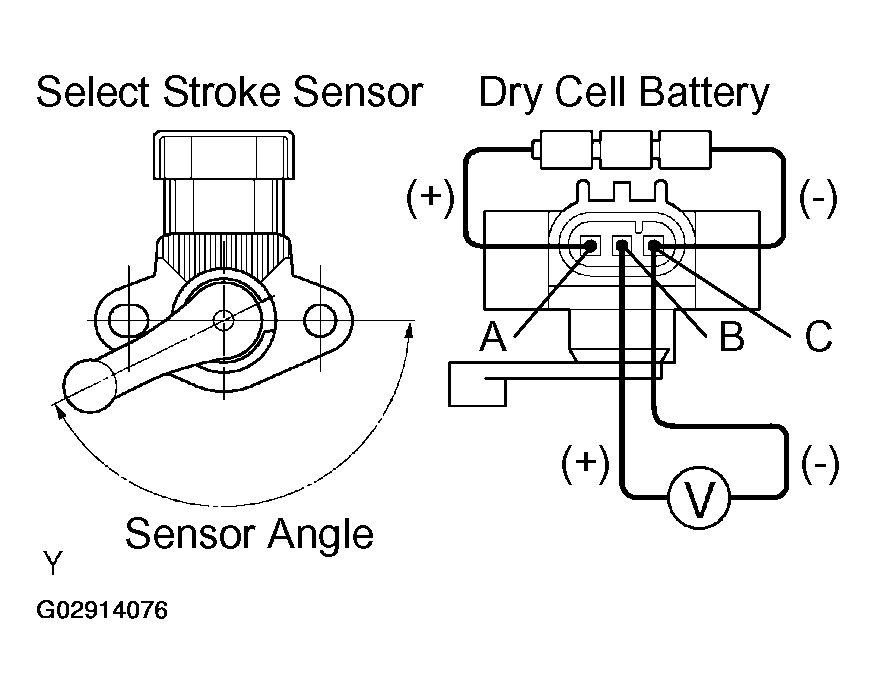 Select Stroke Sensor

Dry Cell Battery

(+)

(-)

A

B

C

(+)

(-)

V

Sensor Angle

Y

G02914076