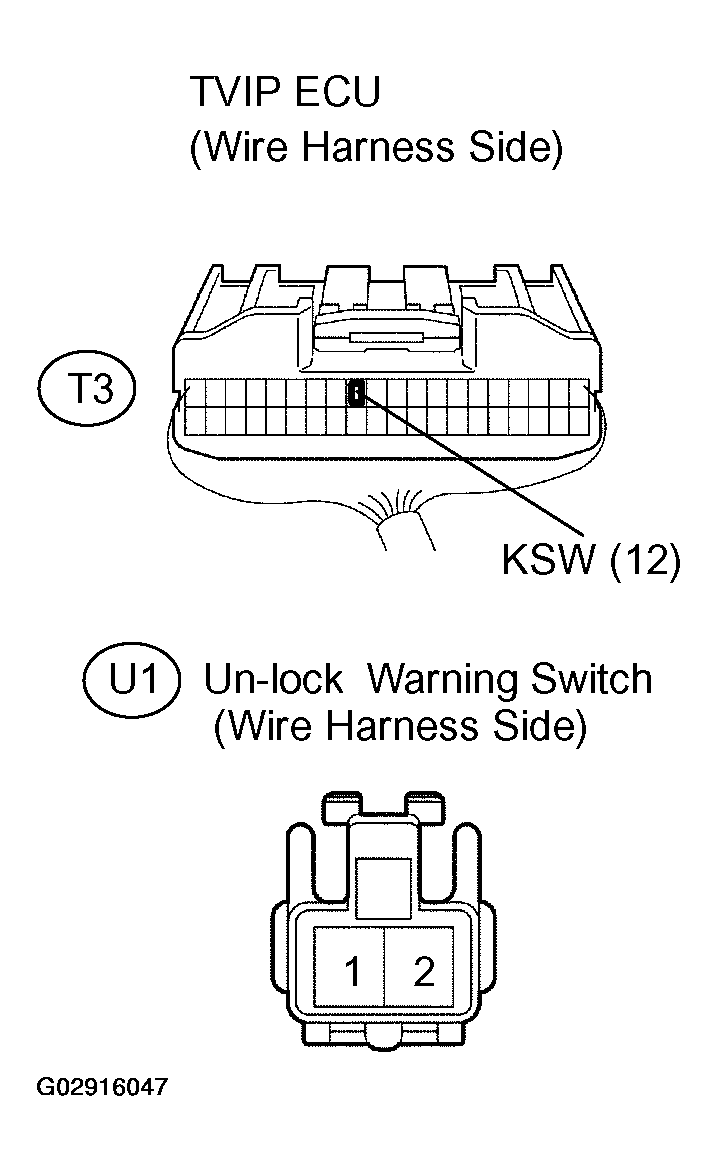 TVIP ECU
(Wire Harness Side)

T3

KSW (12)

U1 Un-lock Warning Switch
(Wire Harness Side)

1 2

G02916047