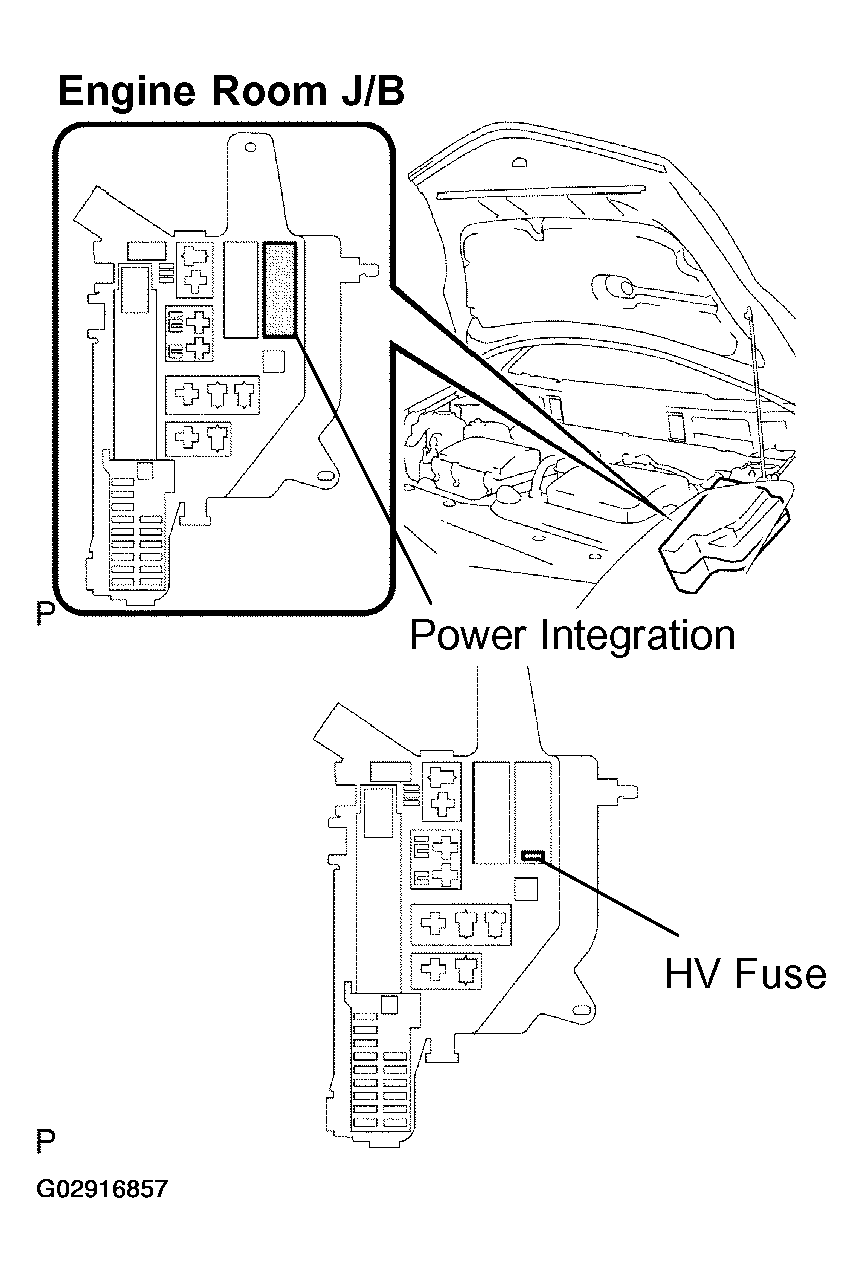 Engine Room J/B

P

Power Integration

HV Fuse

P

G02916857