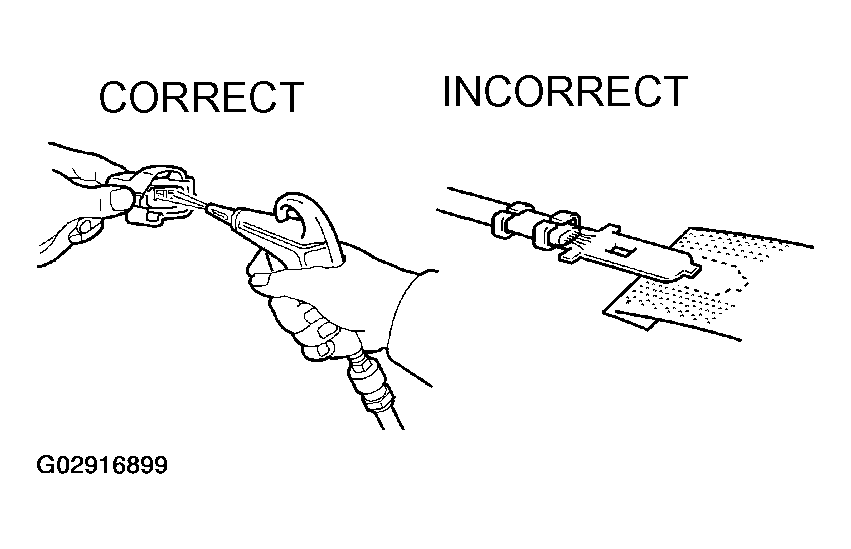 CORRECT

INCORRECT

G02916899