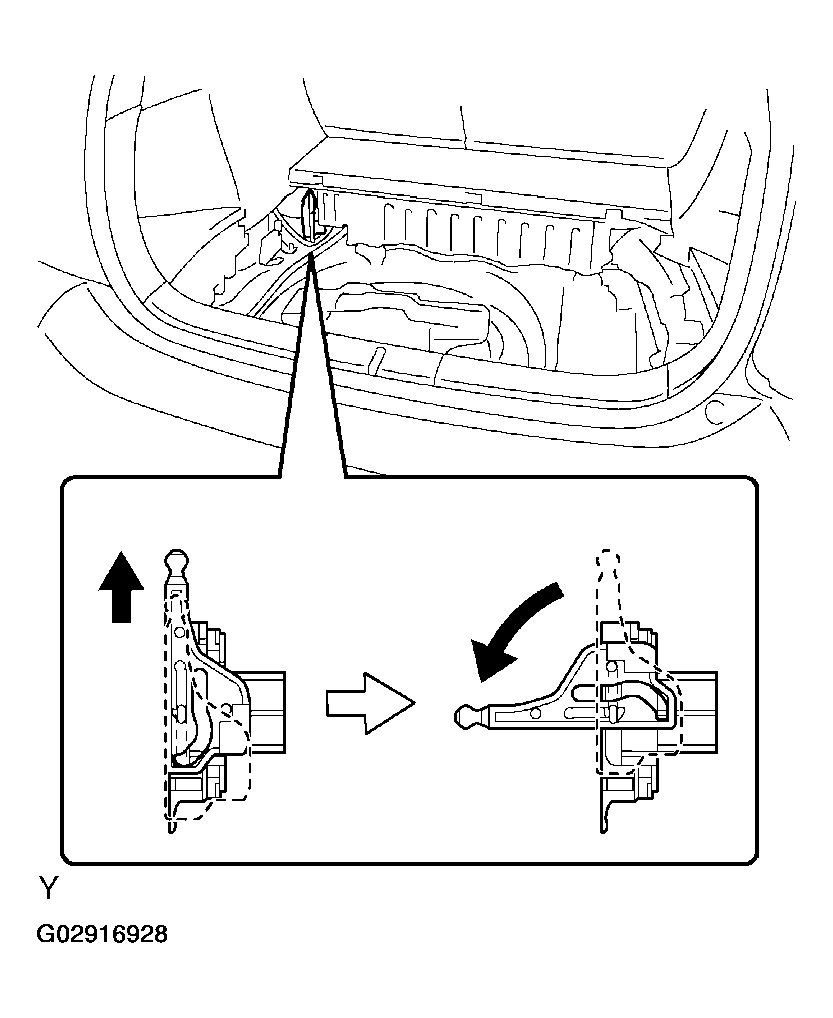 Y
G02916928