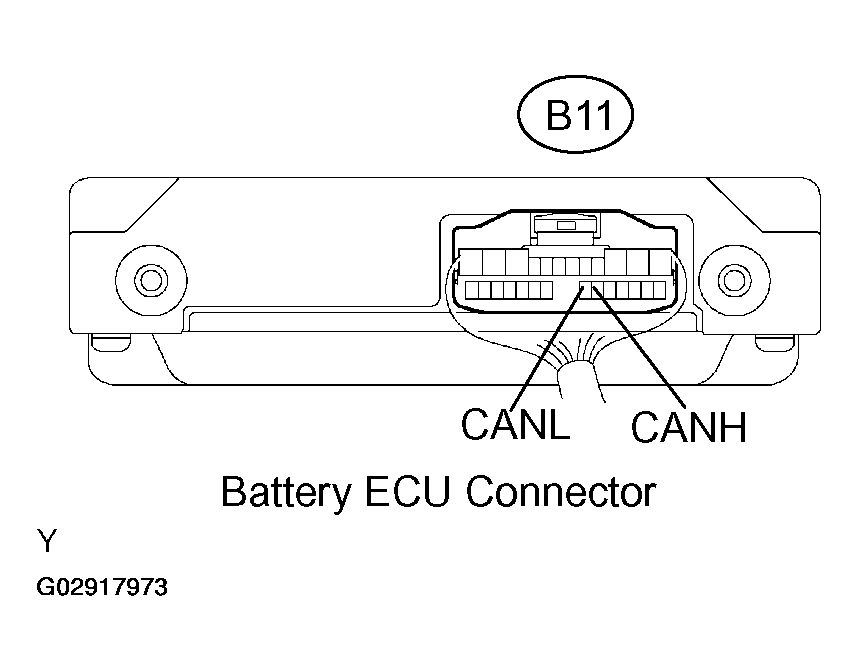 B11

CANL CANH

Battery ECU Connector

Y

G02917973