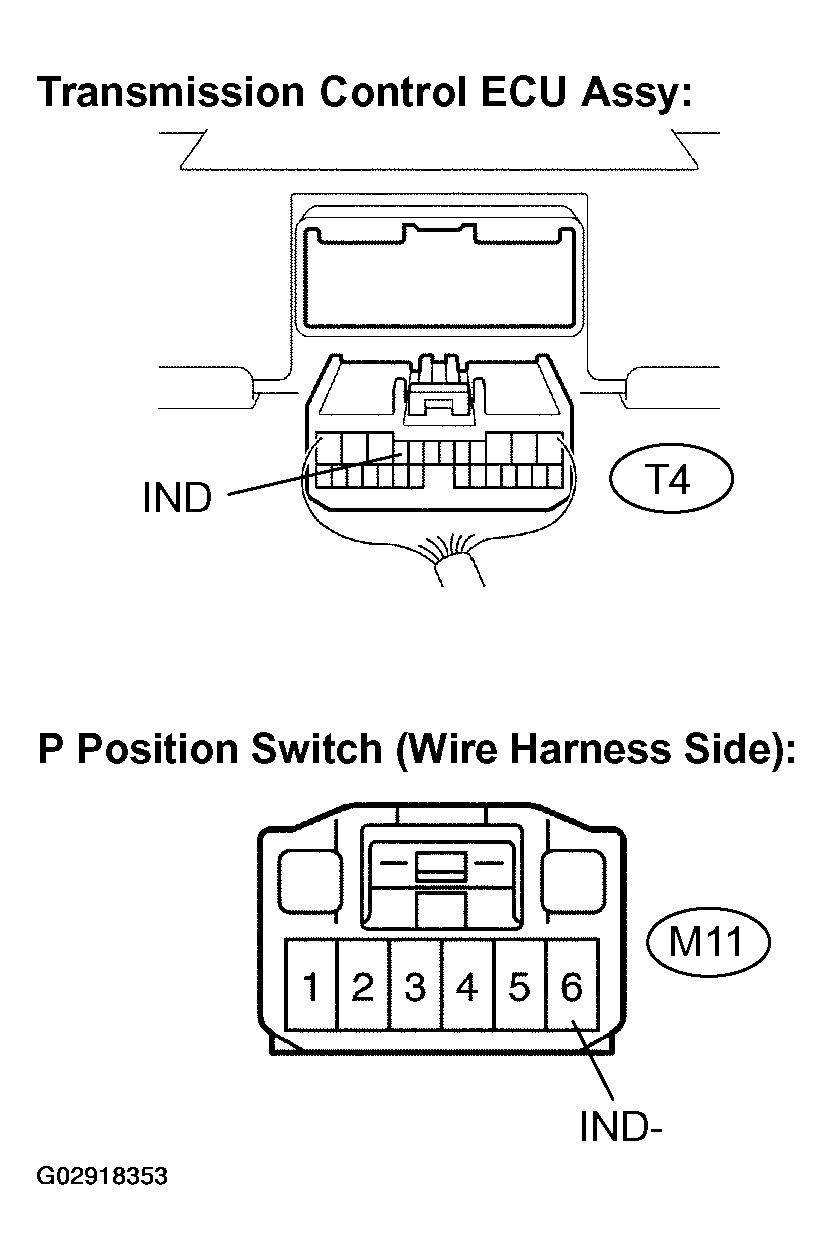 Transmission Control ECU Assy:

IND

T4

P Position Switch (Wire Harness Side):

M11

1 2 3 4 5 6

IND-

G02918353