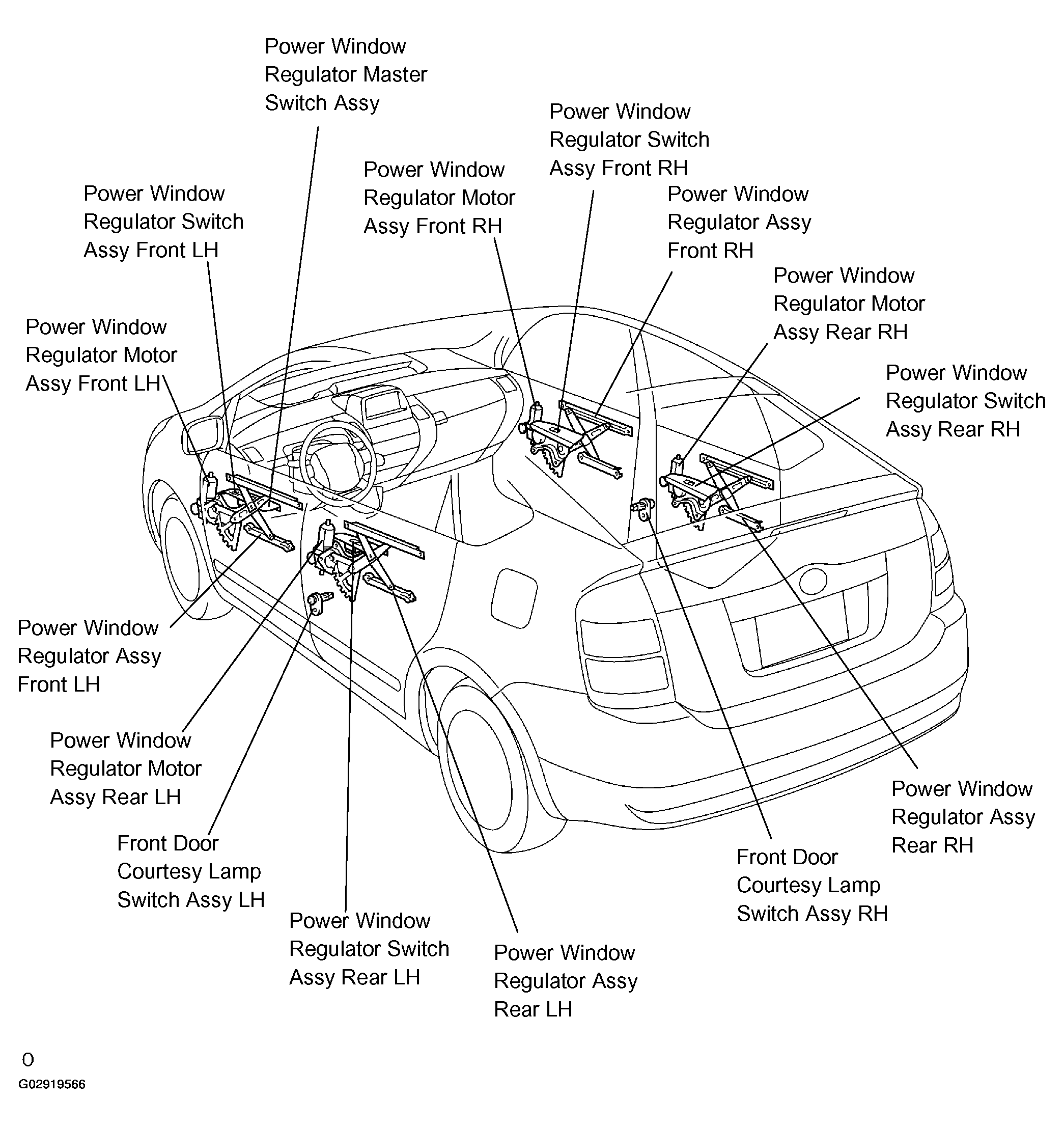 Power Window Regulator Master Switch Assy

Power Window Regulator Switch Assy Front RH

Power Window Regulator Motor Assy Front RH

Power Window Regulator Switch Assy Front LH

Power Window Regulator Assy Front RH

Power Window Regulator Motor Assy Rear RH

Power Window Regulator Motor Assy Front LH

Power Window Regulator Switch Assy Rear RH

Power Window Regulator Assy Front LH

Power Window Regulator Motor Assy Rear LH

Power Window Regulator Assy Rear RH

Front Door Courtesy Lamp Switch Assy LH

Front Door Courtesy Lamp Switch Assy RH

Power Window Regulator Switch Assy Rear LH

Power Window Regulator Assy Rear LH

O

G02919566