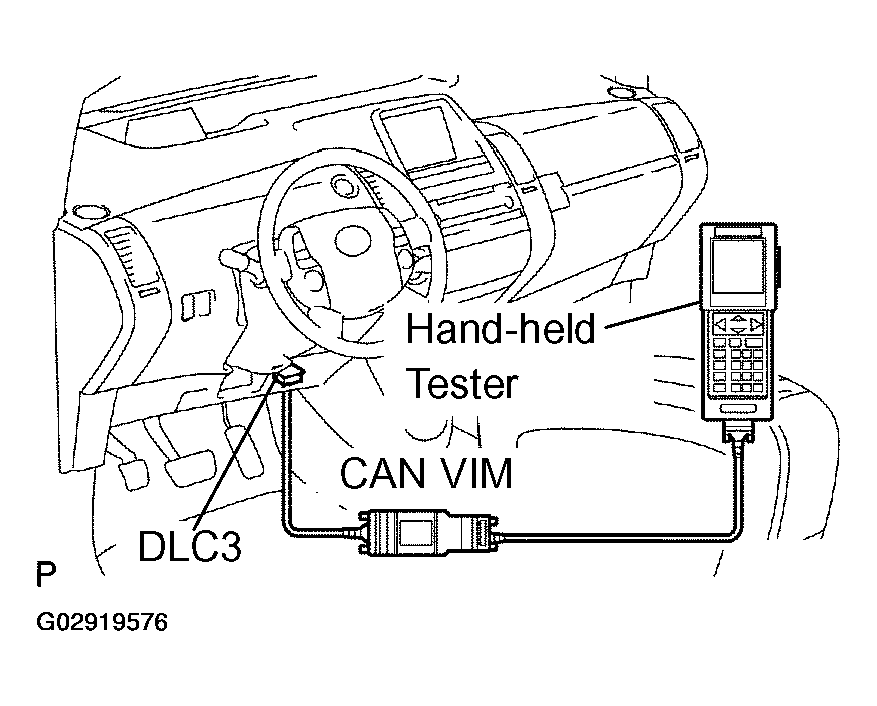 Hand-held Tester

CAN VIM

DLC3

P

G02919576