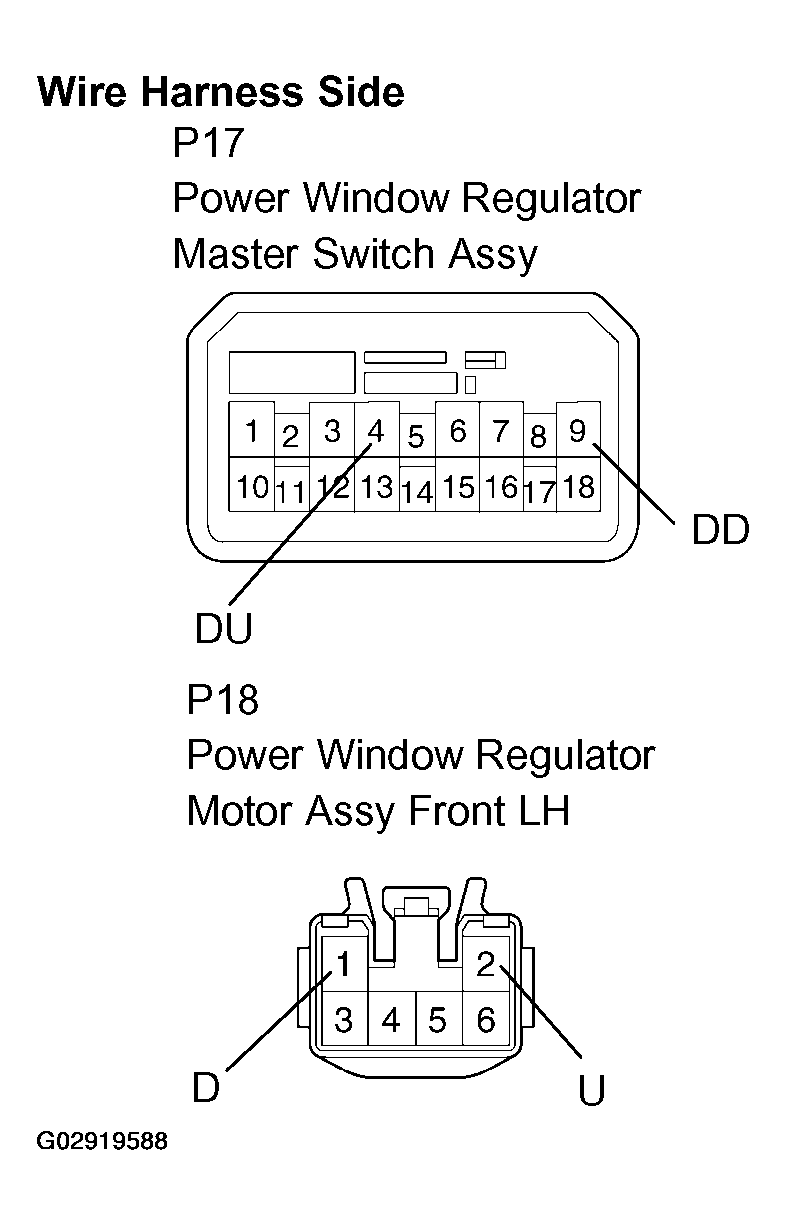 Wire Harness Side

P17
Power Window Regulator
Master Switch Assy

1 2 3 4 5 6 7 8 9
10 11 12 13 14 15 16 17 18

DD

DU

P18
Power Window Regulator
Motor Assy Front LH

1 2
3 4 5 6

D

U

G02919588