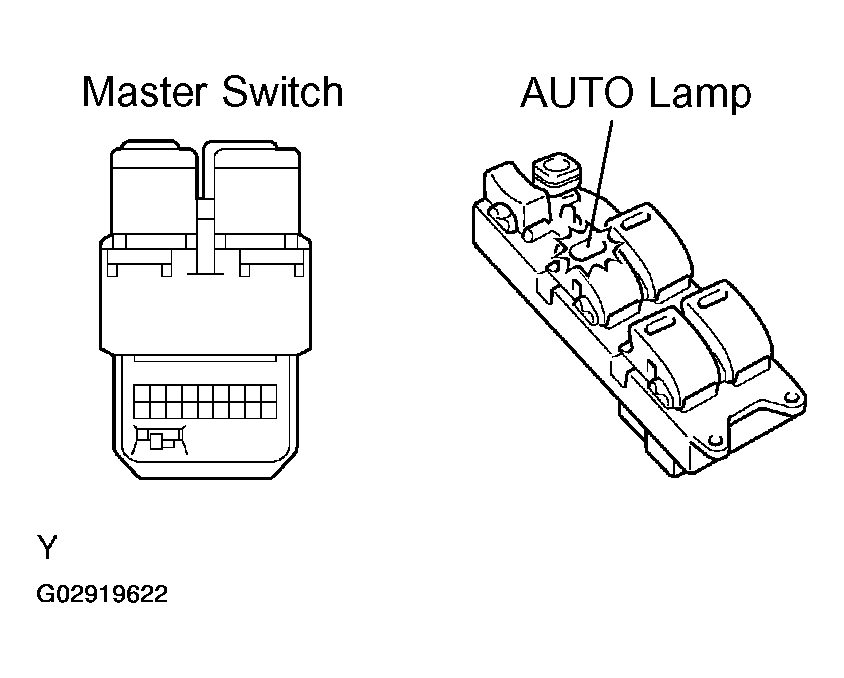 Master Switch

AUTO Lamp

Y

G02919622