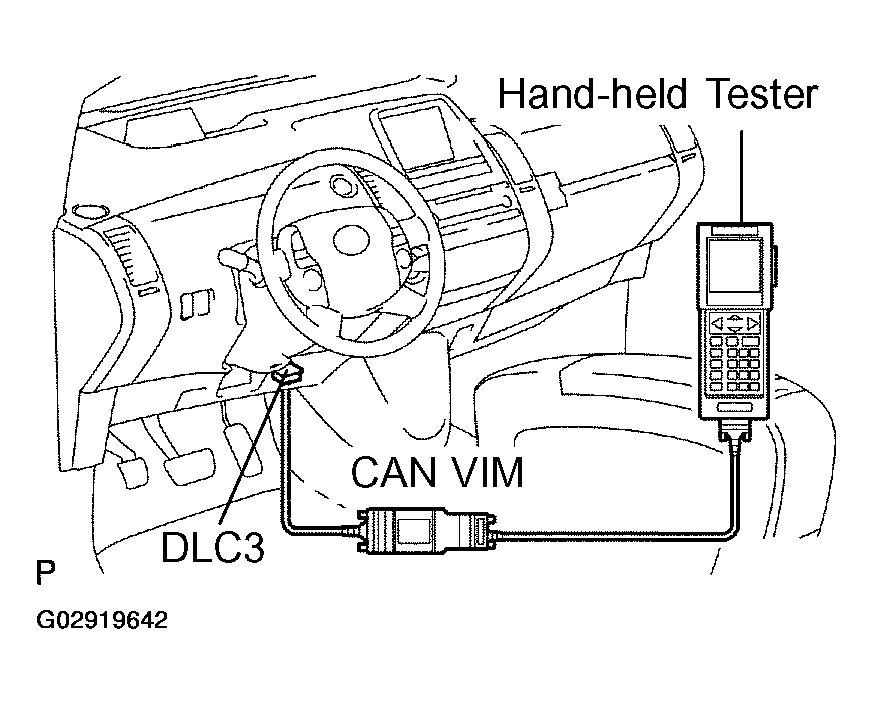 Hand-held Tester

CAN VIM

DLC3

P

G02919642