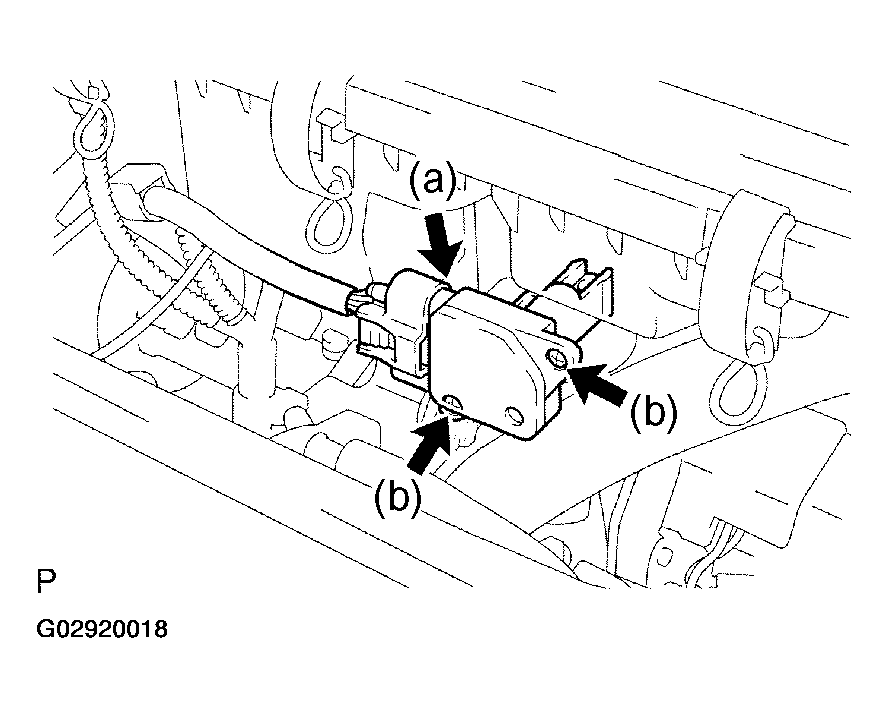 (a)

(b)

(b)

P

G02920018