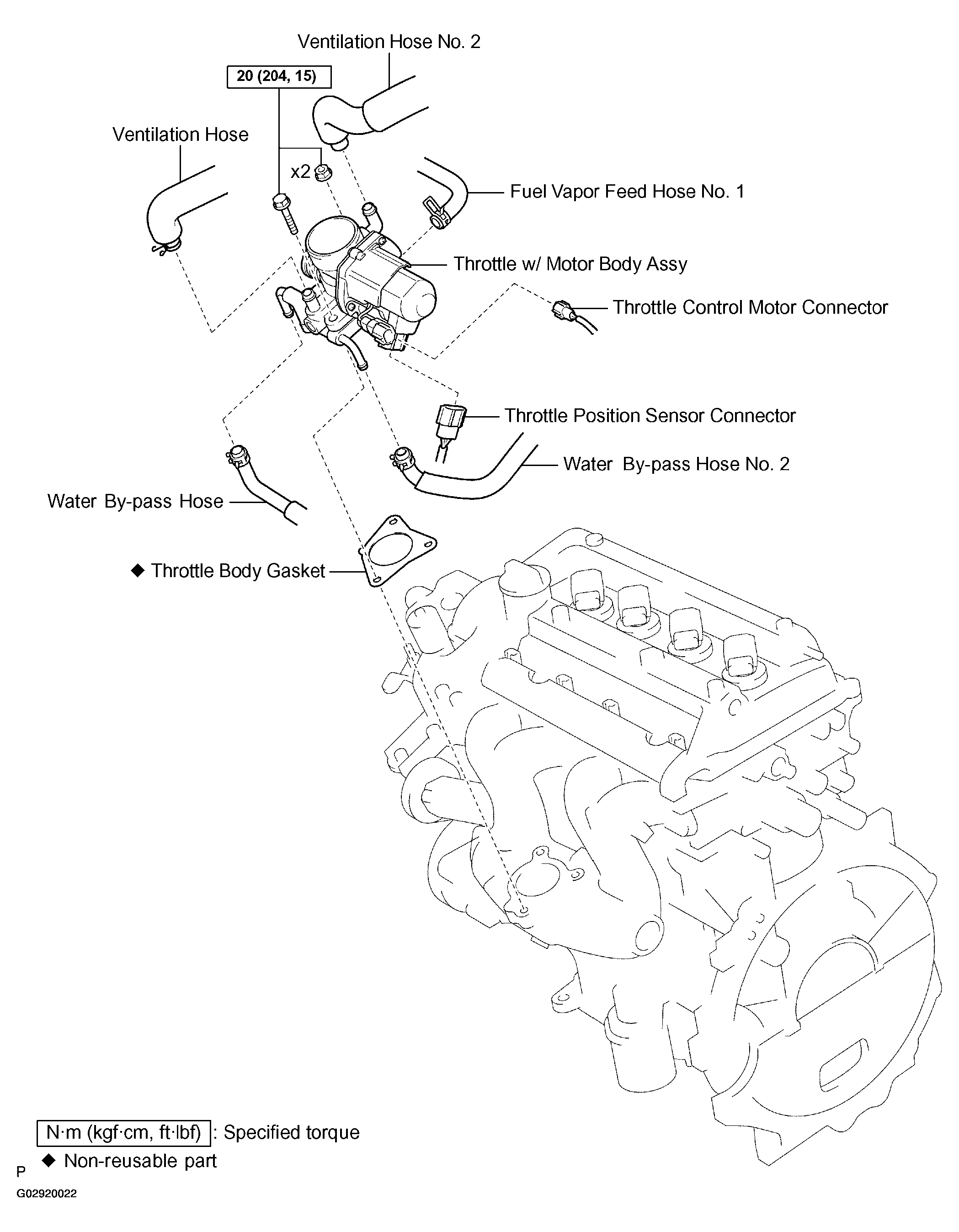 Ventilation Hose No. 2

20 (204, 15)

Ventilation Hose

x2

Fuel Vapor Feed Hose No. 1

Throttle w/ Motor Body Assy

Throttle Control Motor Connector

Throttle Position Sensor Connector

Water By-pass Hose No. 2

Water By-pass Hose

◆ Throttle Body Gasket

N·m (kgf·cm, ft·lbf) : Specified torque

◆ Non-reusable part

P

G02920022