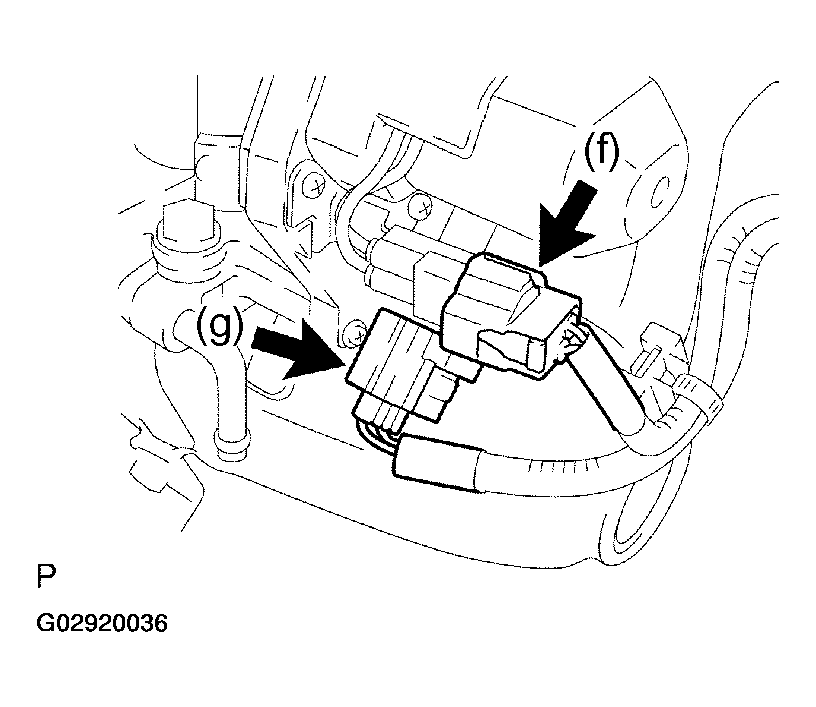 (f)
(g)
P
G02920036