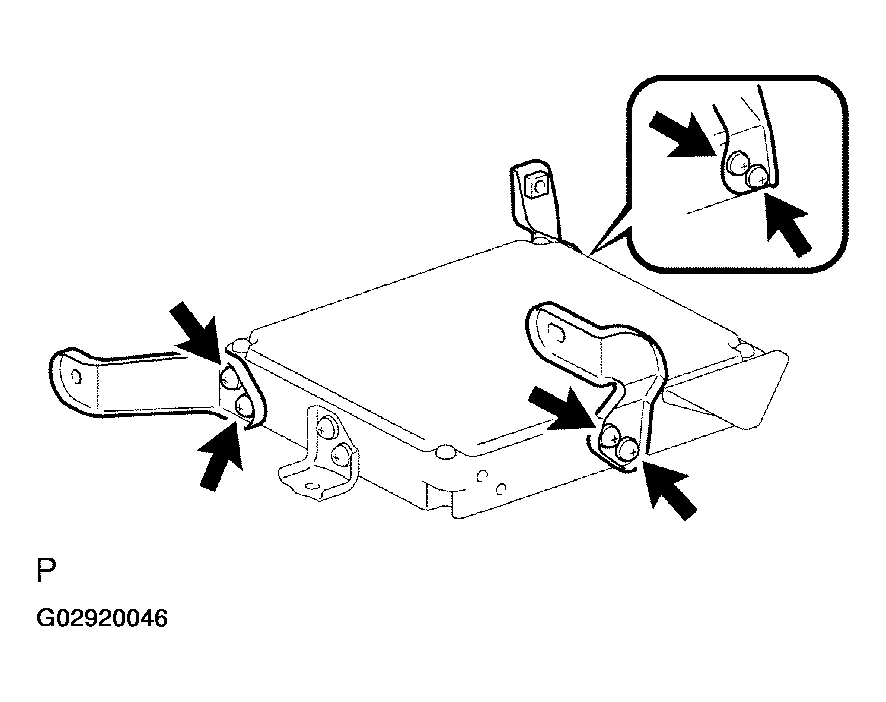 P

G02920046