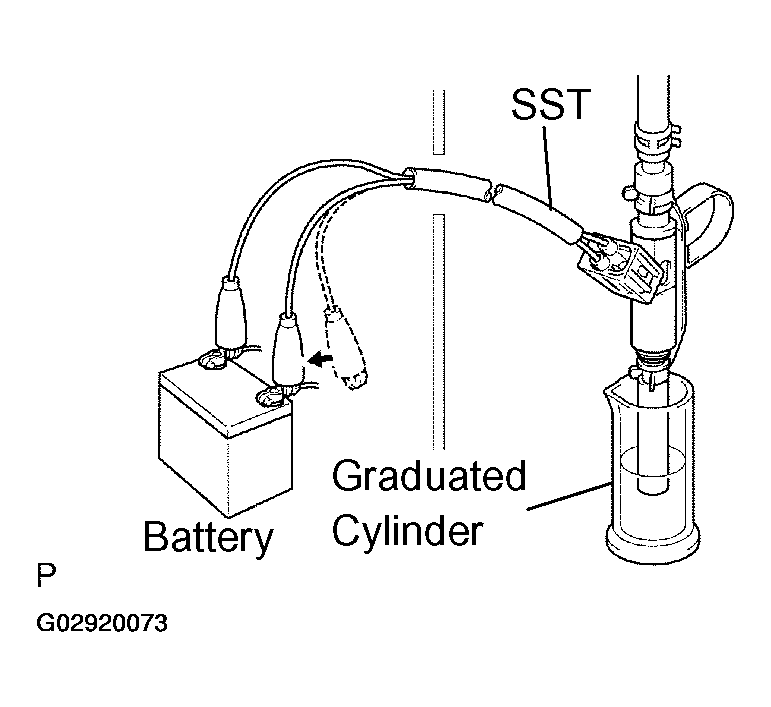 SST

Graduated Cylinder

Battery

P

G02920073