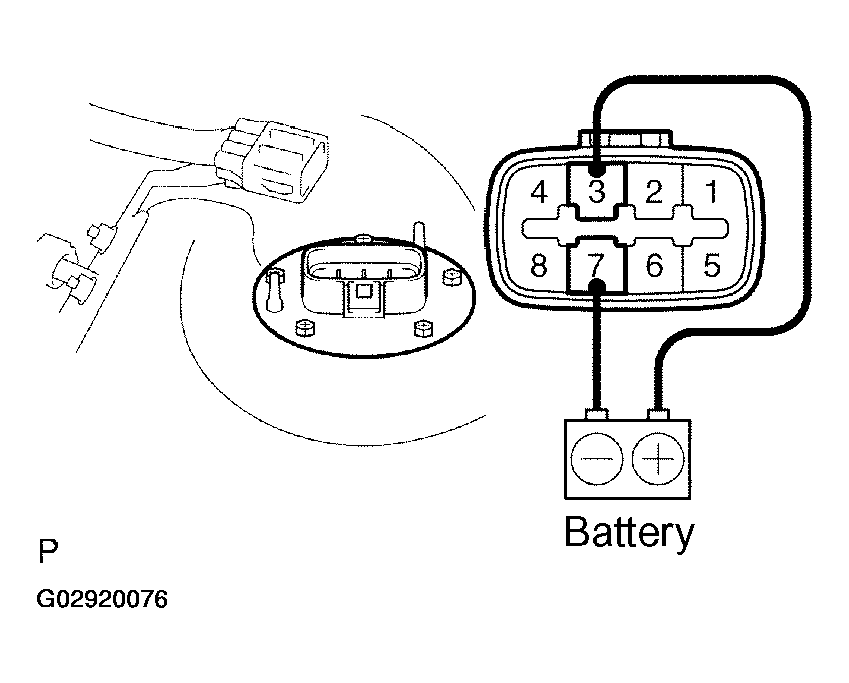 4 3 2 1
8 7 6 5

Battery

P

G02920076