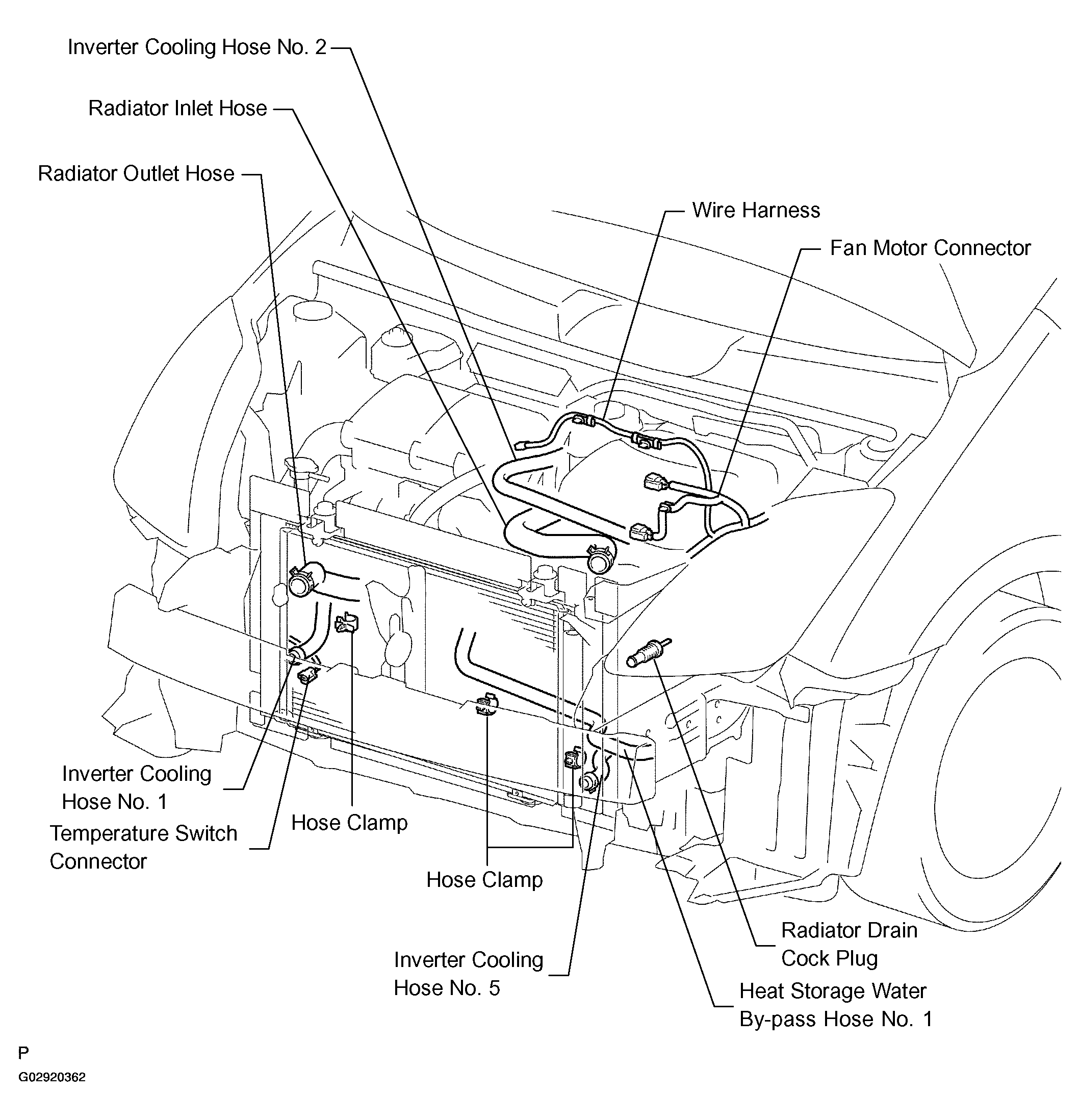 Inverter Cooling Hose No. 2

Radiator Inlet Hose

Radiator Outlet Hose

Wire Harness

Fan Motor Connector

Inverter Cooling Hose No. 1

Temperature Switch Connector

Hose Clamp

Hose Clamp

Inverter Cooling Hose No. 5

Radiator Drain Cock Plug

Heat Storage Water By-pass Hose No. 1

P

G02920362