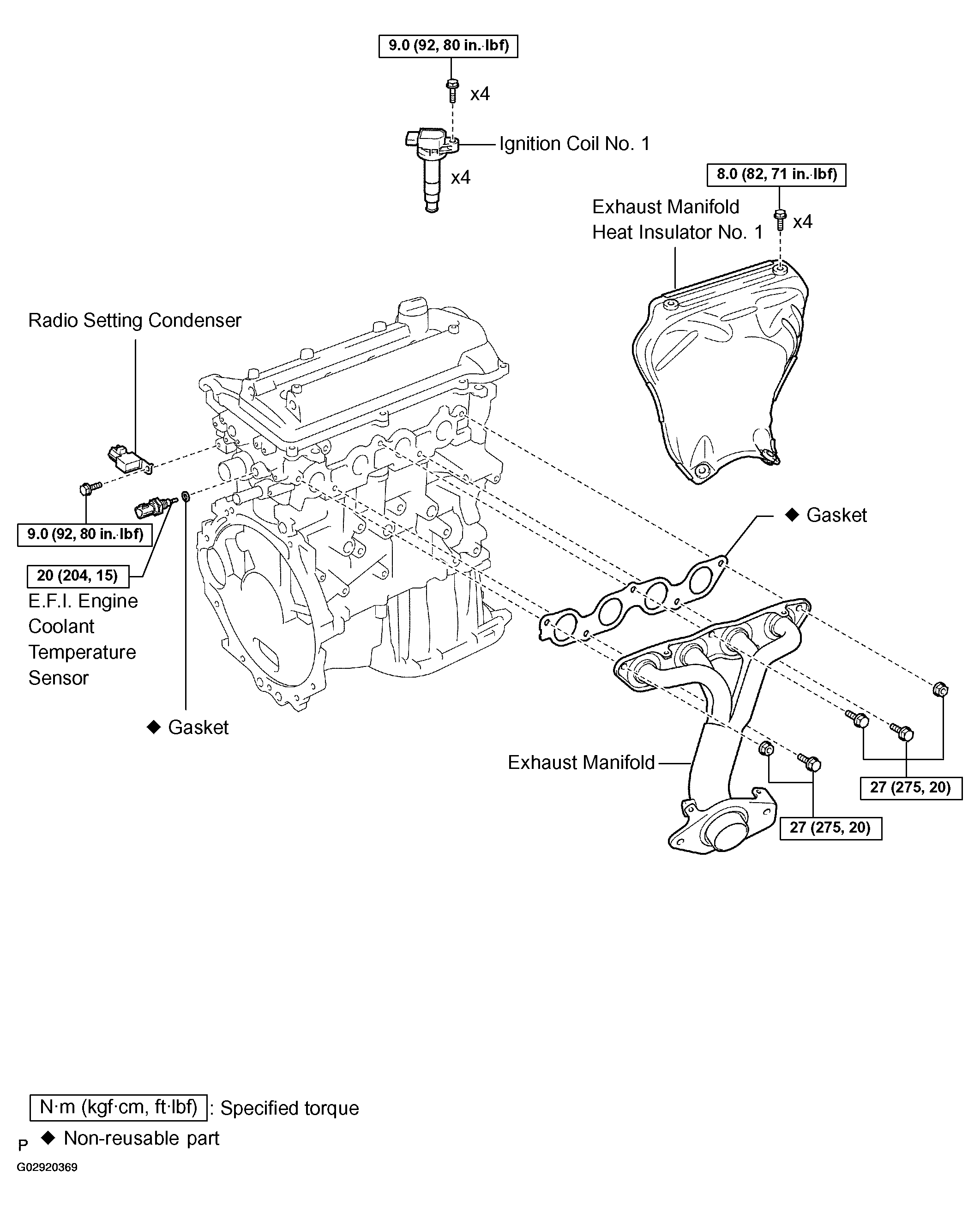 9.0 (92, 80 in.·lbf)

x4

Ignition Coil No. 1

x4

8.0 (82, 71 in.·lbf)

Exhaust Manifold Heat Insulator No. 1

x4

Radio Setting Condenser

9.0 (92, 80 in.·lbf)

20 (204, 15)

E.F.I. Engine Coolant Temperature Sensor

◆ Gasket

◆ Gasket

Exhaust Manifold

27 (275, 20)

27 (275, 20)

N·m (kgf·cm, ft·lbf) : Specified torque

P ◆ Non-reusable part

G02920369