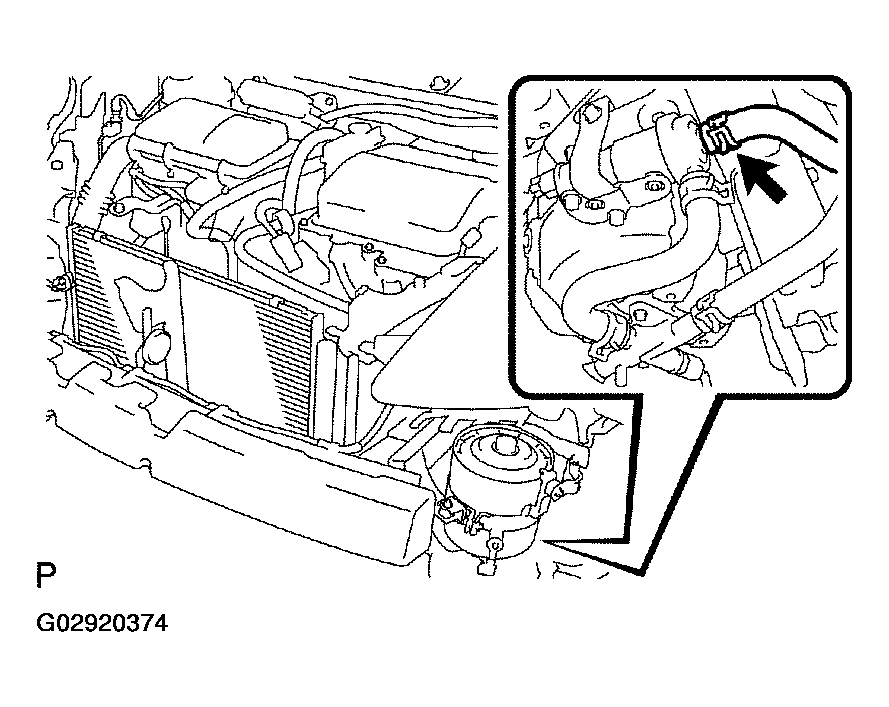 P

G02920374