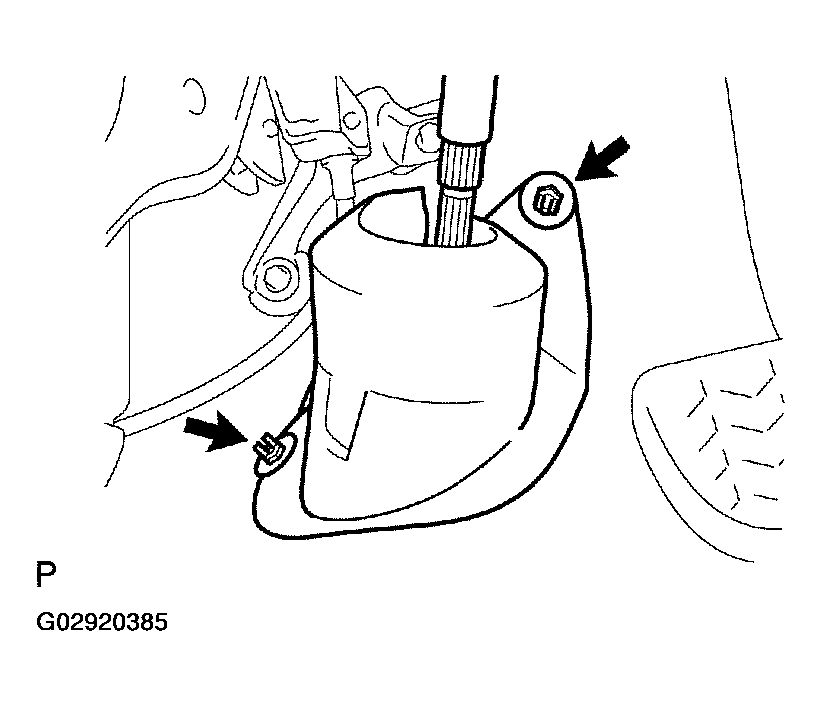 P

G02920385