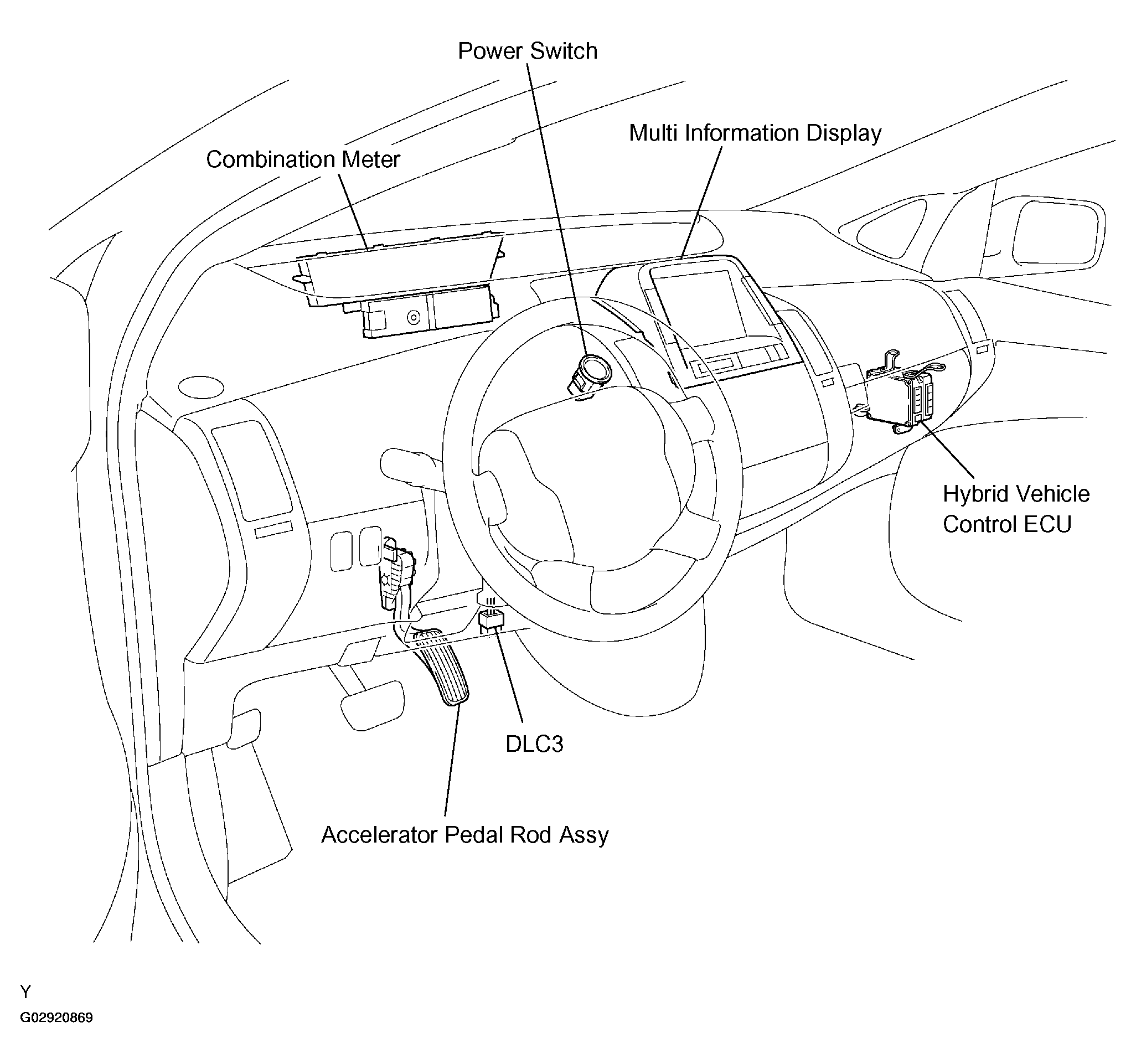 Power Switch

Multi Information Display

Combination Meter

Hybrid Vehicle Control ECU

DLC3

Accelerator Pedal Rod Assy

Y

G02920869